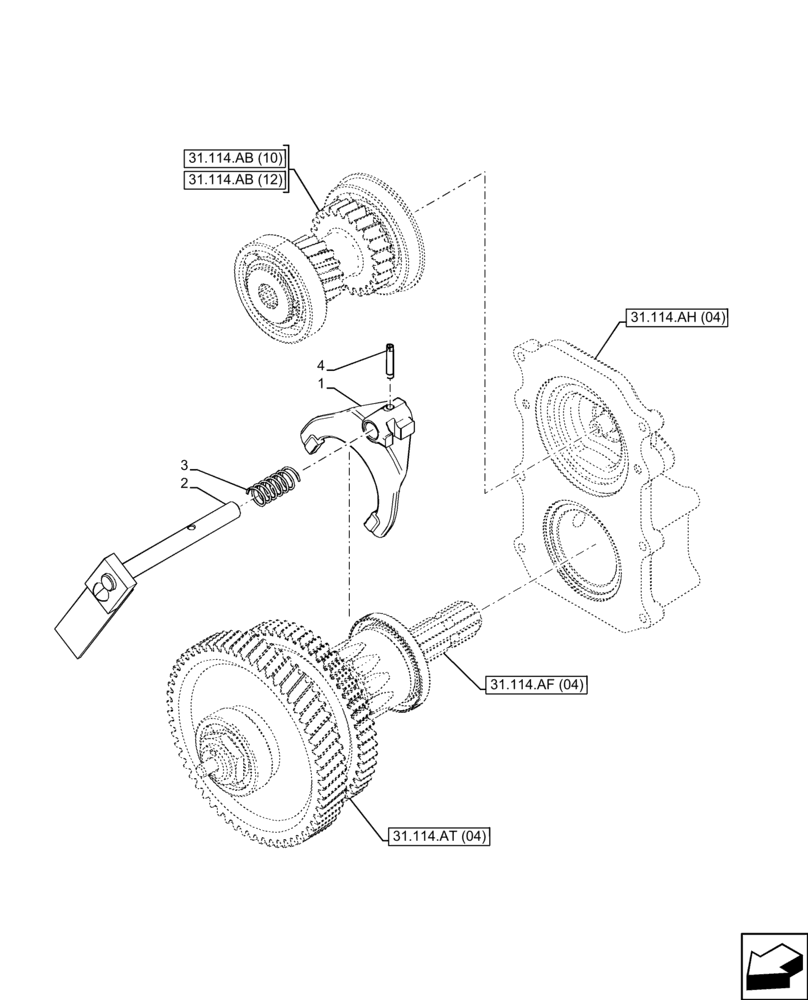 31.114.AB (10)
31.114.AB (12)

31.114.AH (04)

4
1

3
2

31.114.AF (04)

31.114.AT (04)