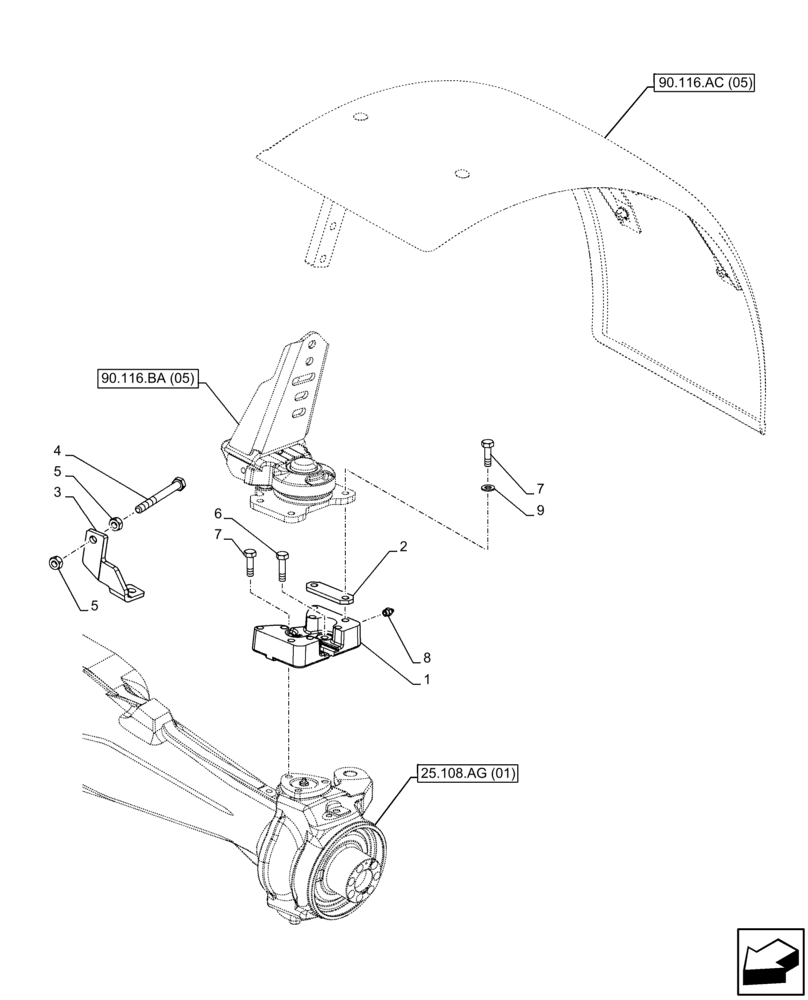 90.116.AC (05)

90.116.BA (05)

4

5

3

5

6

7

2

7

9

8

1

25.108.AG (01)