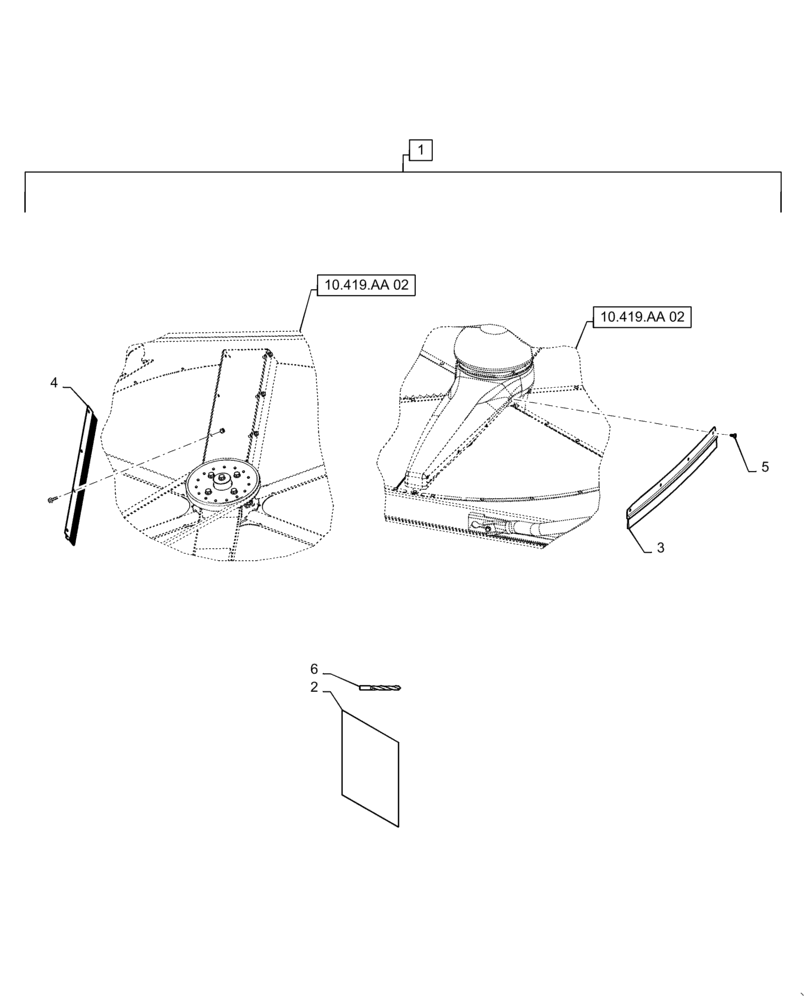 1

10.419.AA 02

10.419.AA 02

4

5

3

6

2