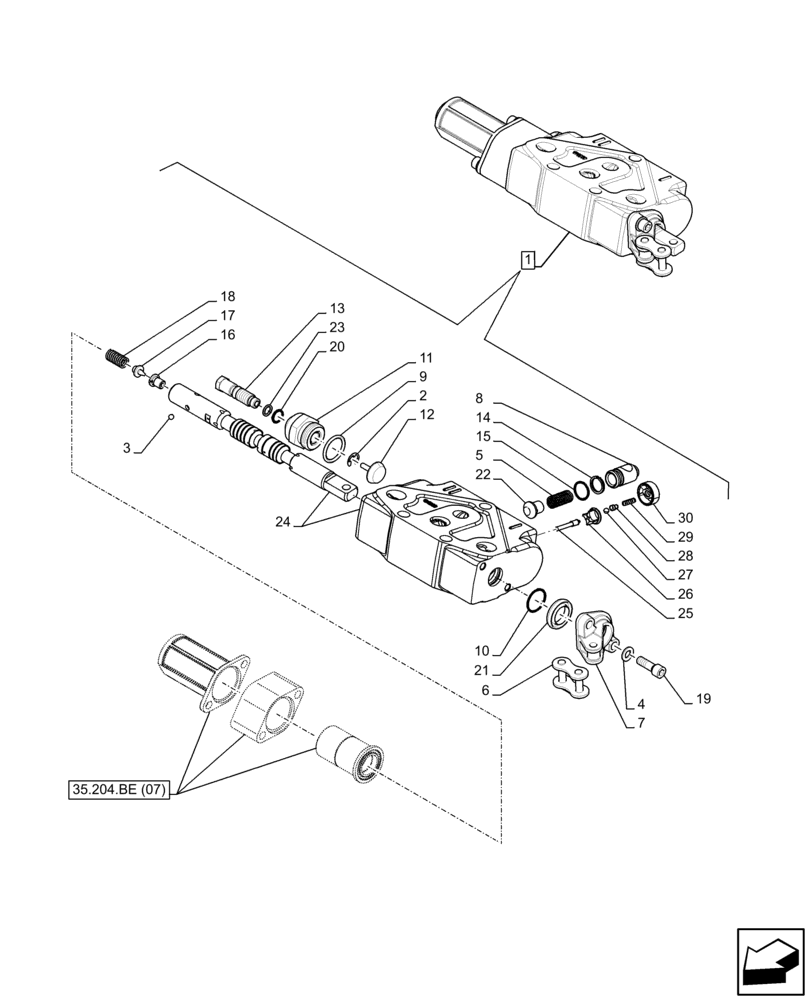 1
18
17
16
13
23
20
11
9
2
12
3
24
8
14
15
5
22
30
29
28
27
26
25
10
21
6
4
7
19
35.204.BE (07)