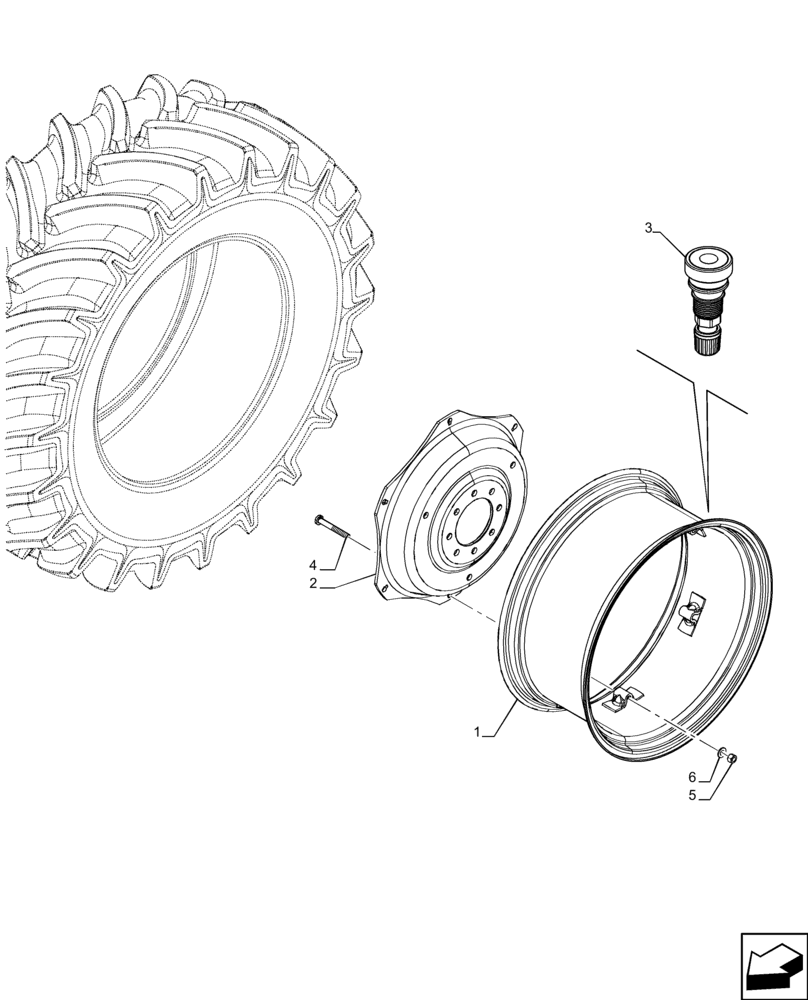 3

4

2

1

6

5