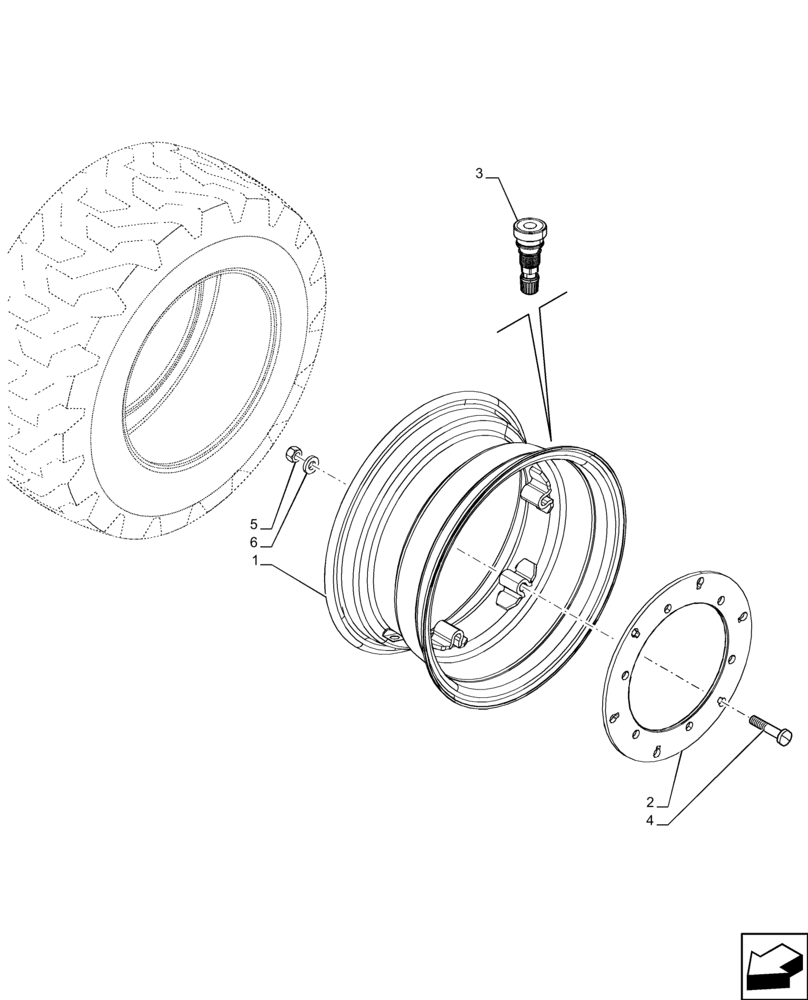 3
5
6
1
2
4