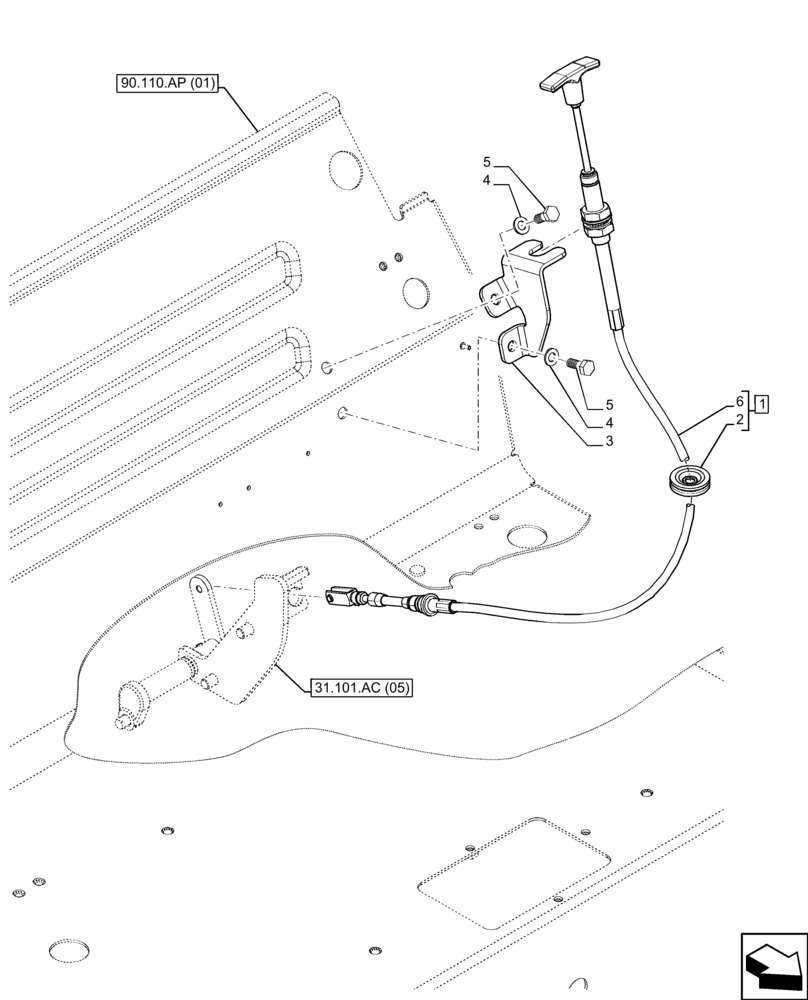 90.110.AP (01)

5
4

5
4
3

6
2
1

31.101.AC (05)