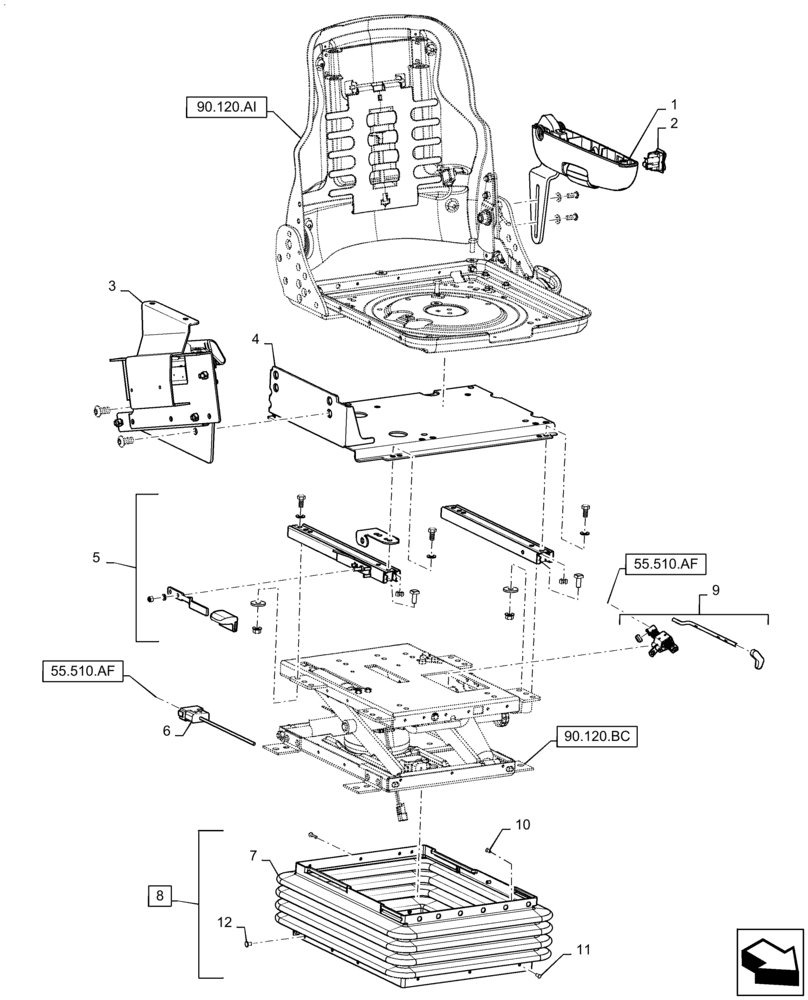 90.120.AI
1
2
3
4
5
55.510.AF
9
55.510.AF
6
90.120.BC
10
7
8
12
11