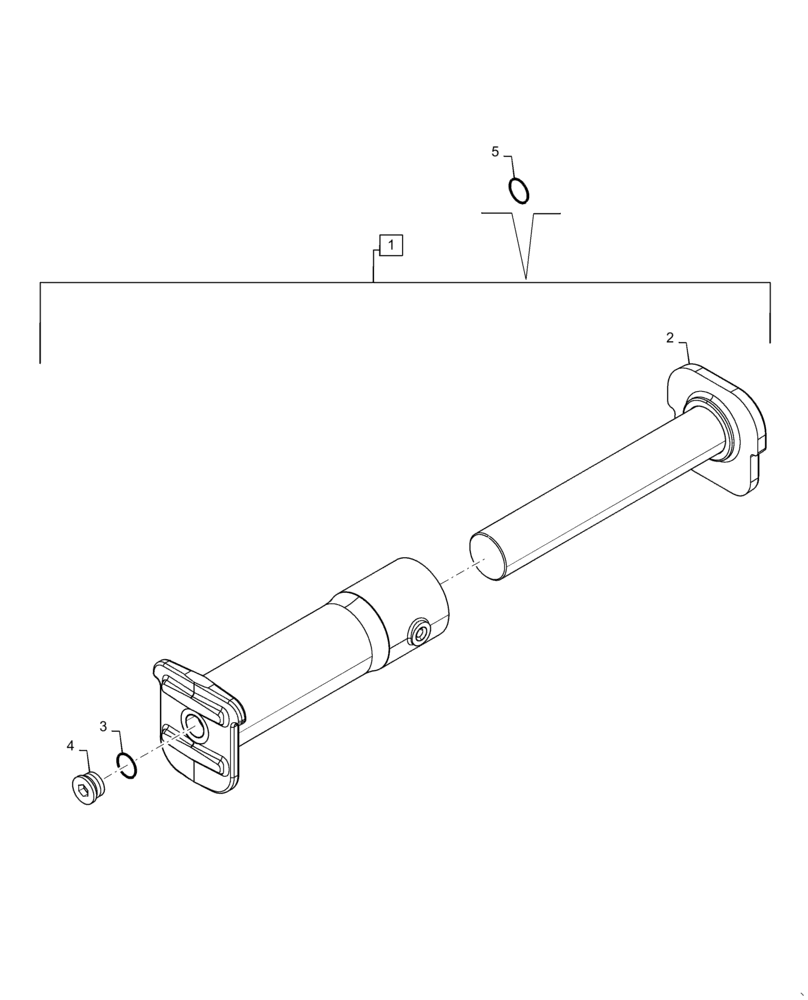 5
1
2
3
4