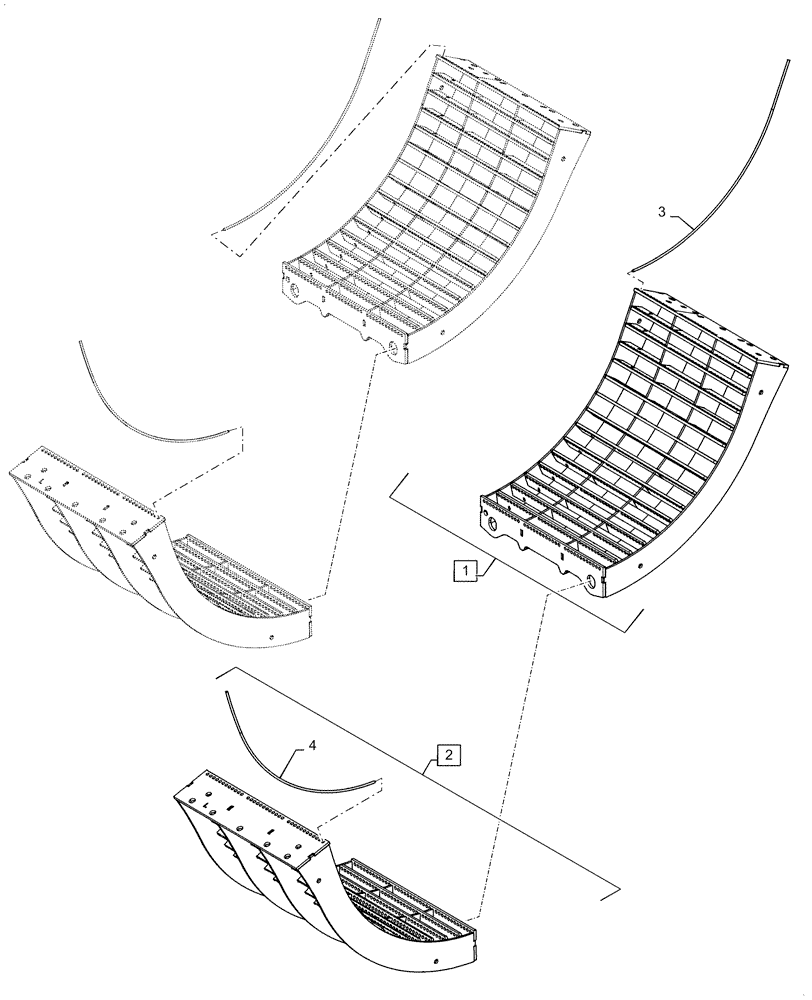 3

1

4

2