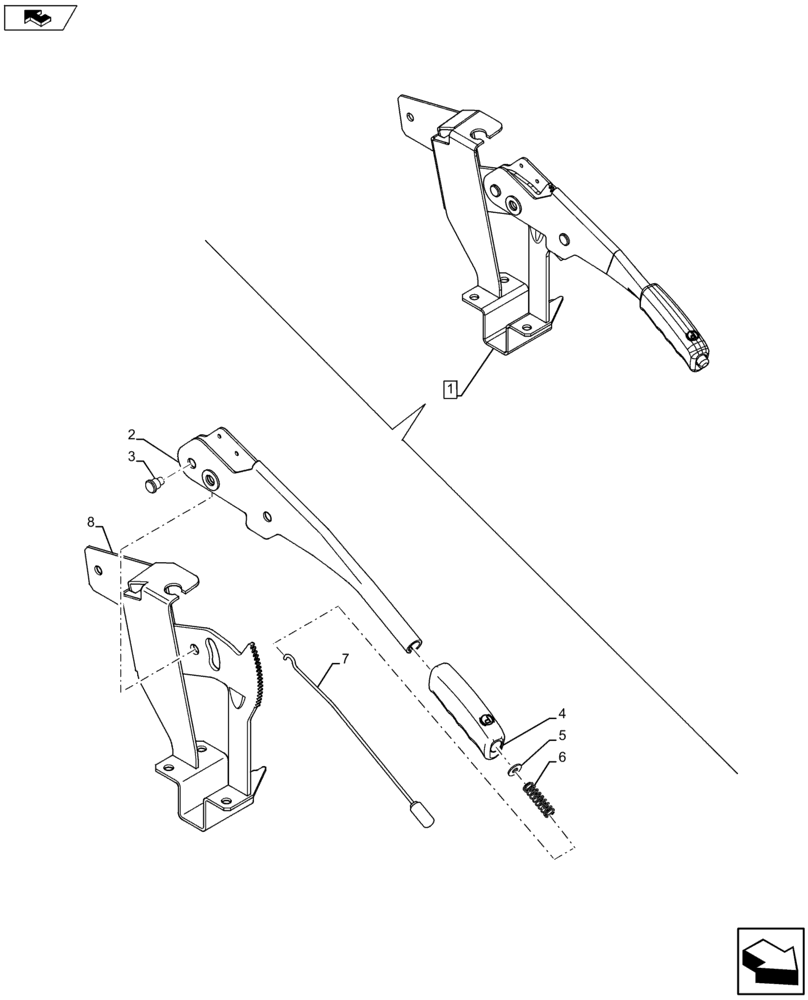 1
2
3
8
7
4
5
6