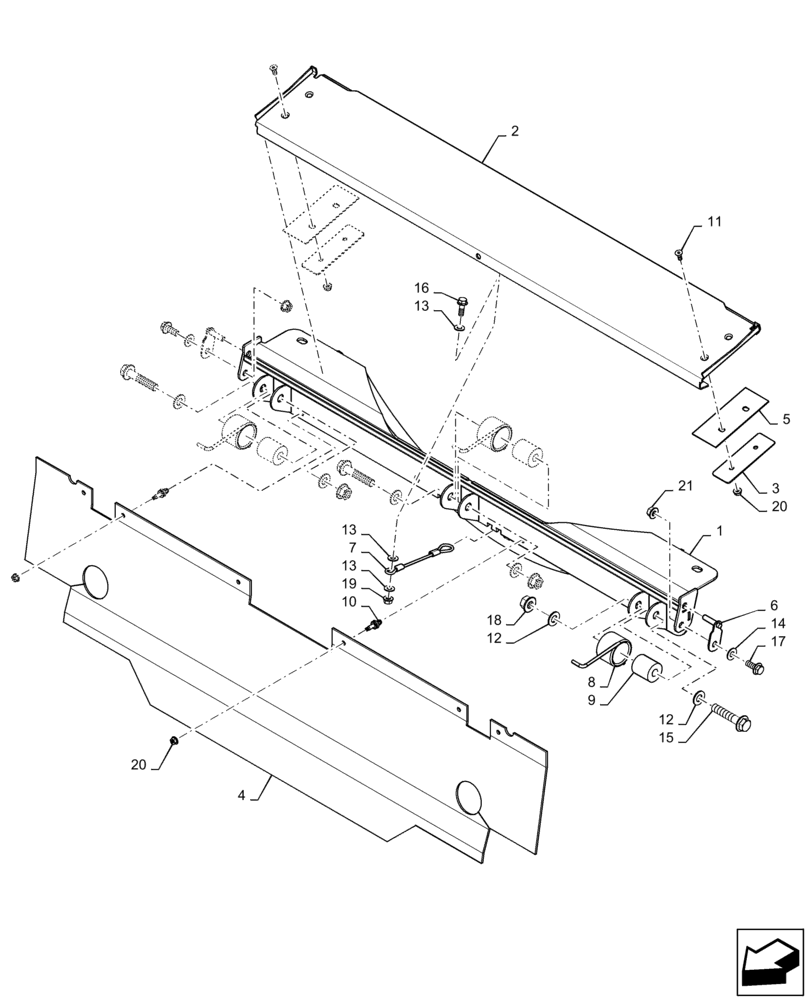 2
11
16
13
5
3
20
21
1
13
7
13
19
10
18
12
6
14
17
8
9
12
15
20
4