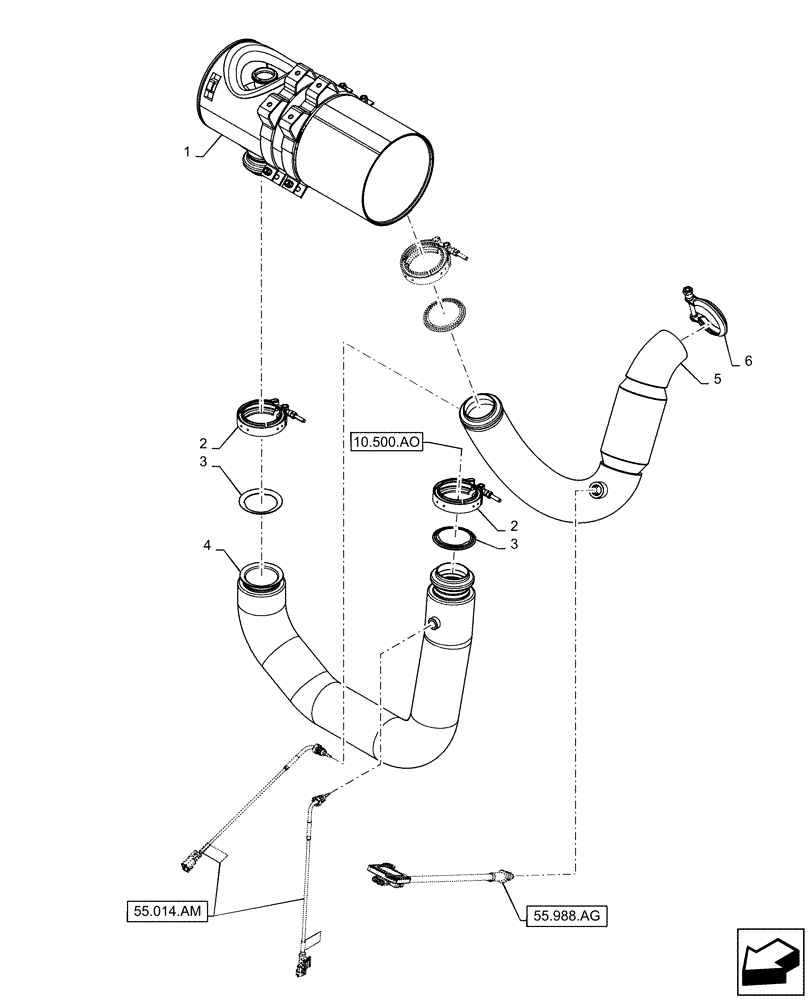 1
6
5
2
3
10.500.AO
2
3
4
55.014.AM
55.988.AG