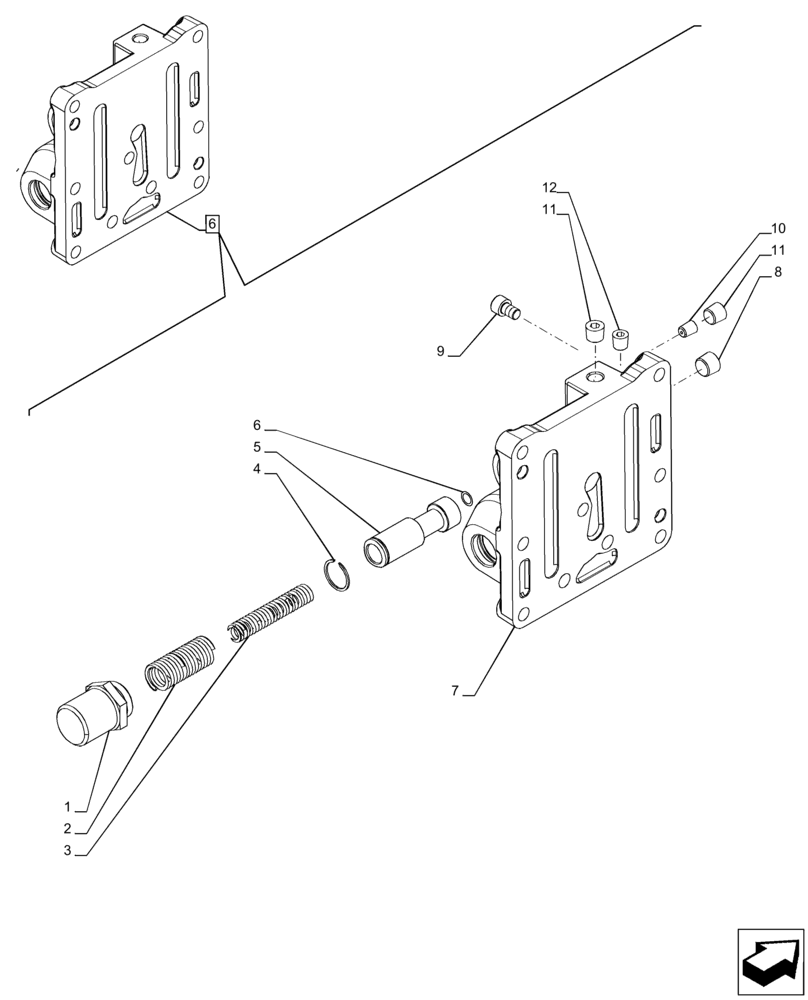 6
12
11
10
11
8
9
6
5
4
7
1
2
3