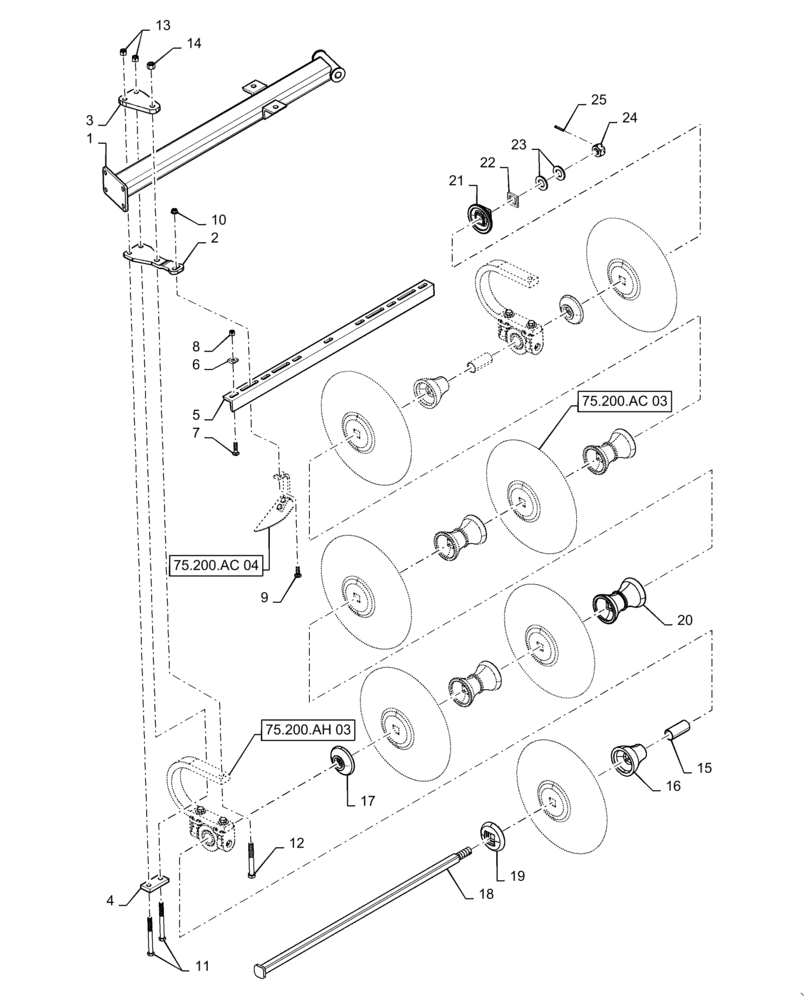 13
14
3
1
25
24
23
22
21
10
2
8
6
5
7
75.200.AC 03
75.200.AC 04
9
20
75.200.AH 03
15
16
17
12
19
18
4
11