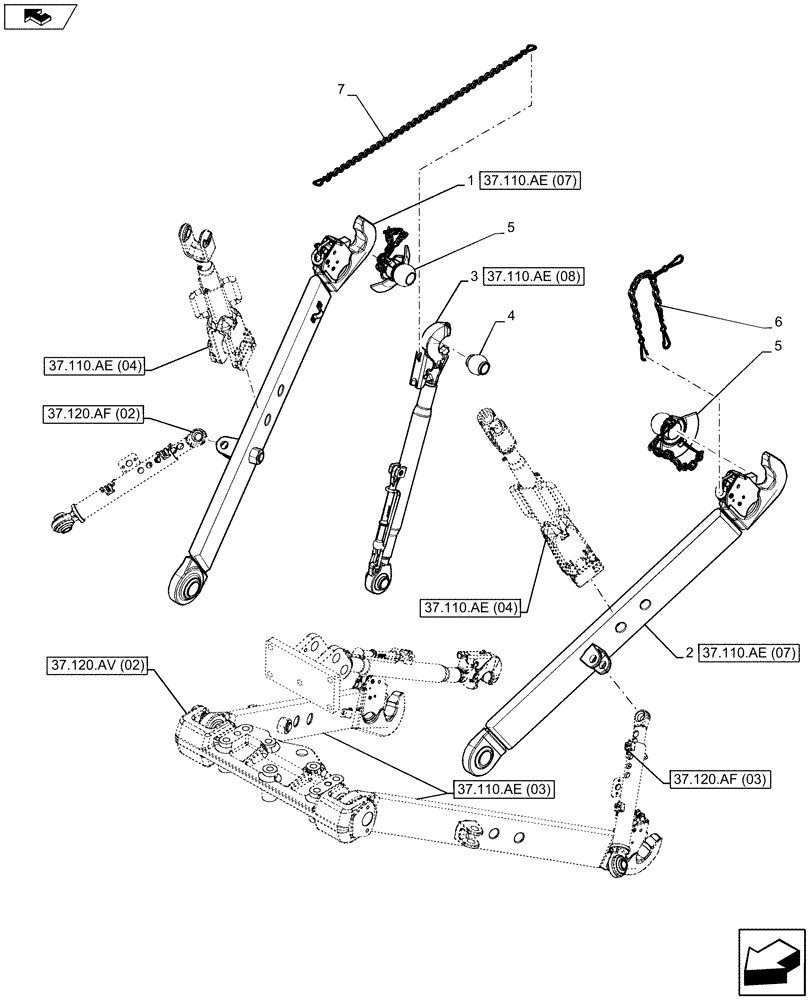 7

1 37.110.AE (07)

5

3 37.110.AE (08)

4

6

5

37.110.AE (04)

37.120.AF (02)

37.110.AE (04)

2 37.110.AE (07)

37.120.AV (02)

37.110.AE (03)

37.120.AF (03)