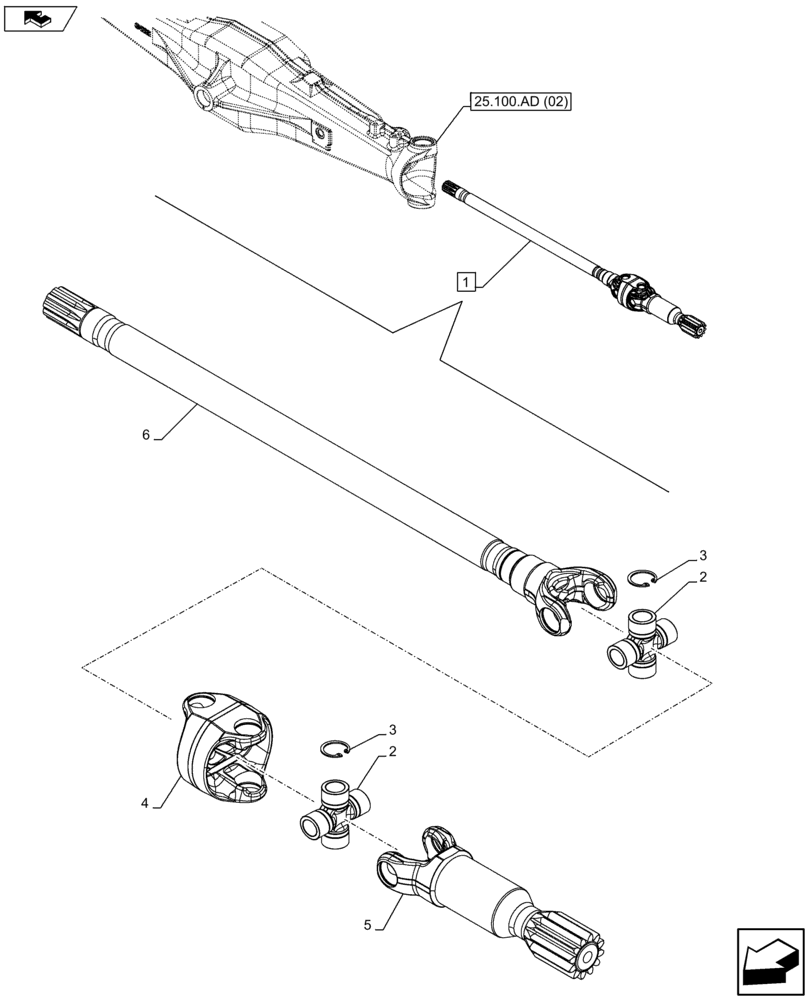 25.100.AD (02)

1

6

3

2

3

2

4

5