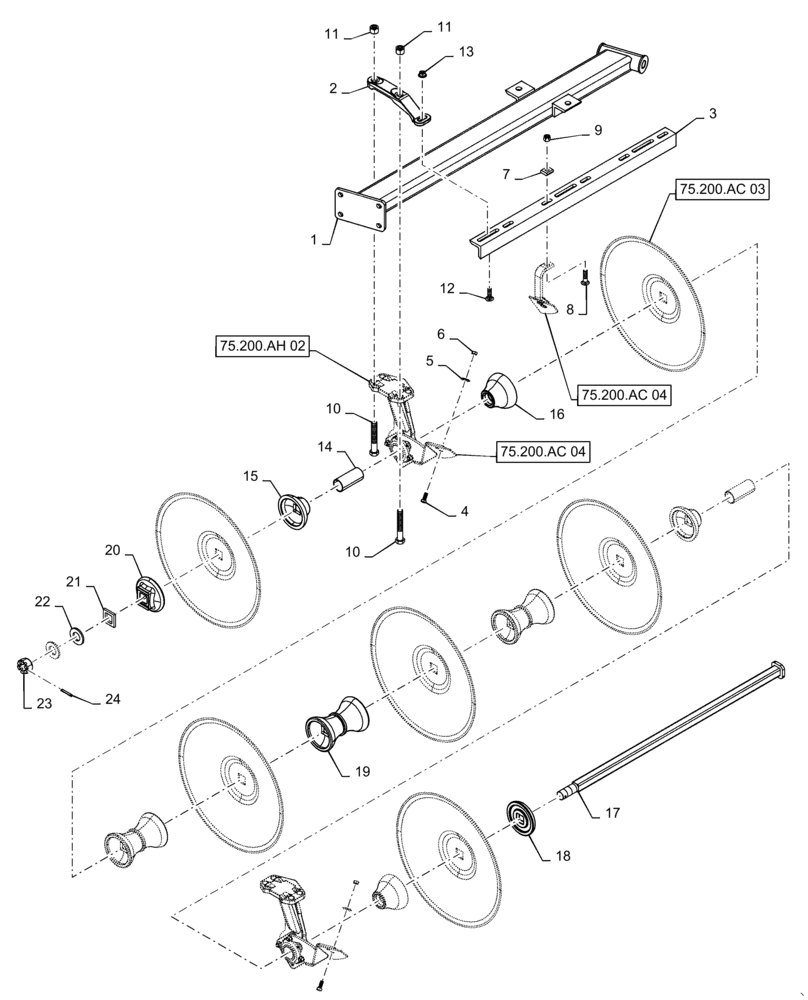 11
11
13
2
9
3
7
75.200.AC 03
1
12
8
75.200.AH 02
6
5
16
75.200.AC 04
10
14
75.200.AC 04
15
4
10
20
21
22
23
24
19
17
18