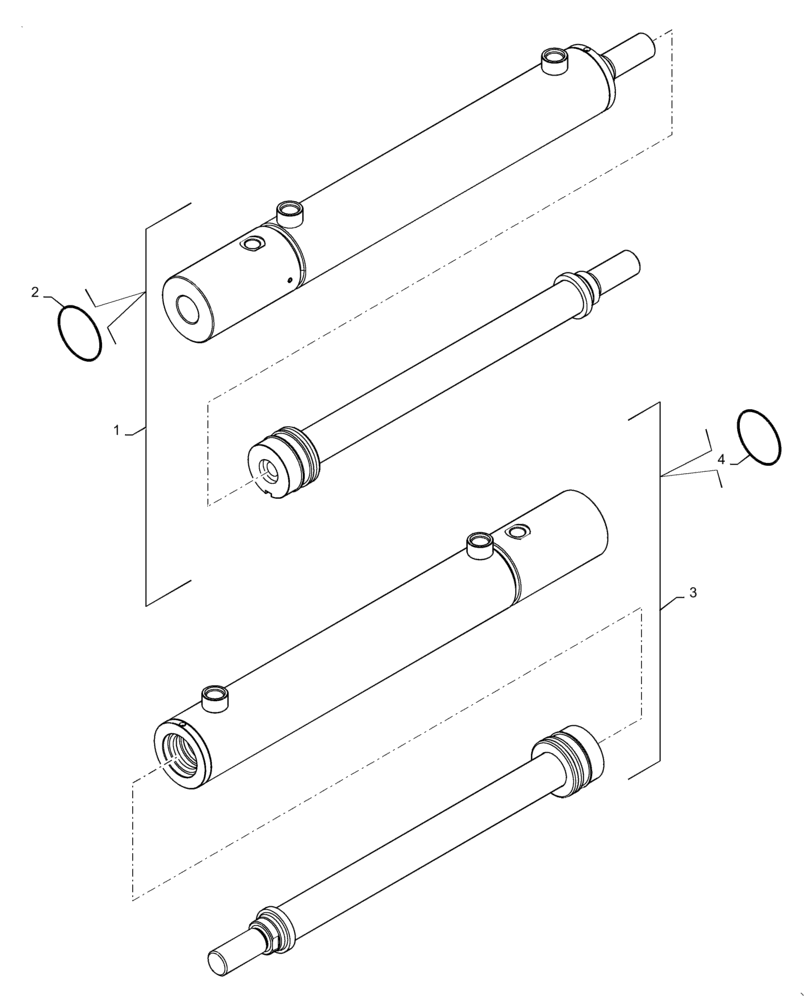 2
1
4
3