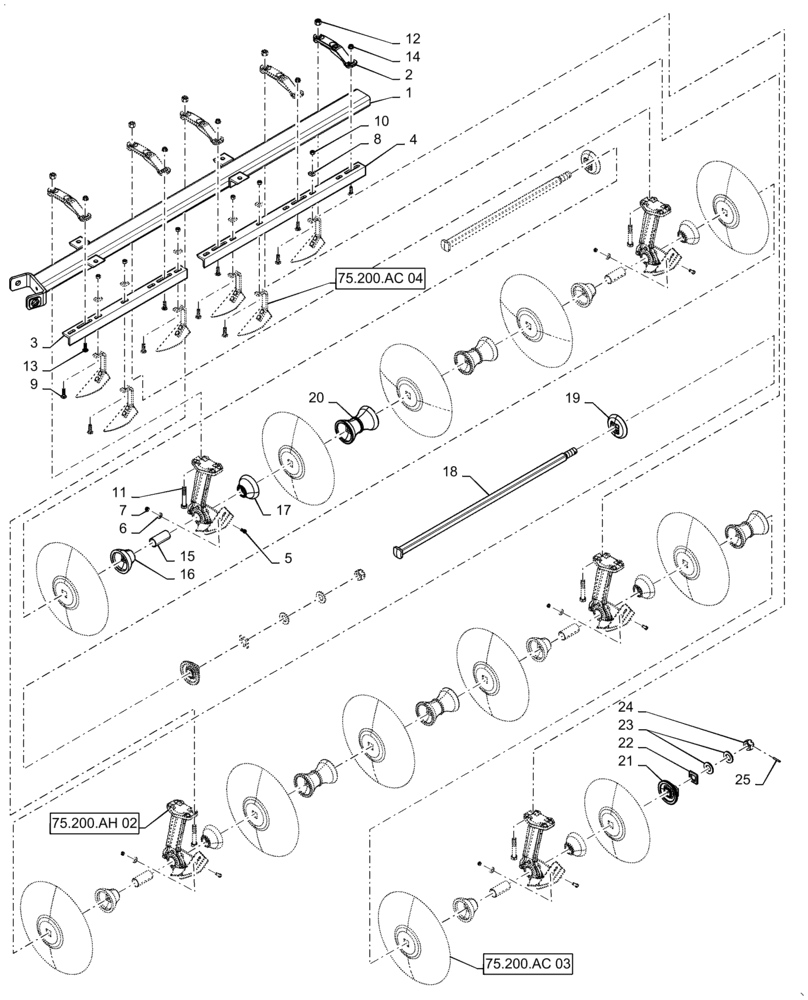 12
14
2
1
10
8
4
75.200.AC 04
3
13
9
20
19
18
11
7
6
17
15
16
5
24
23
22
21
25
75.200.AH 02
75.200.AC 03