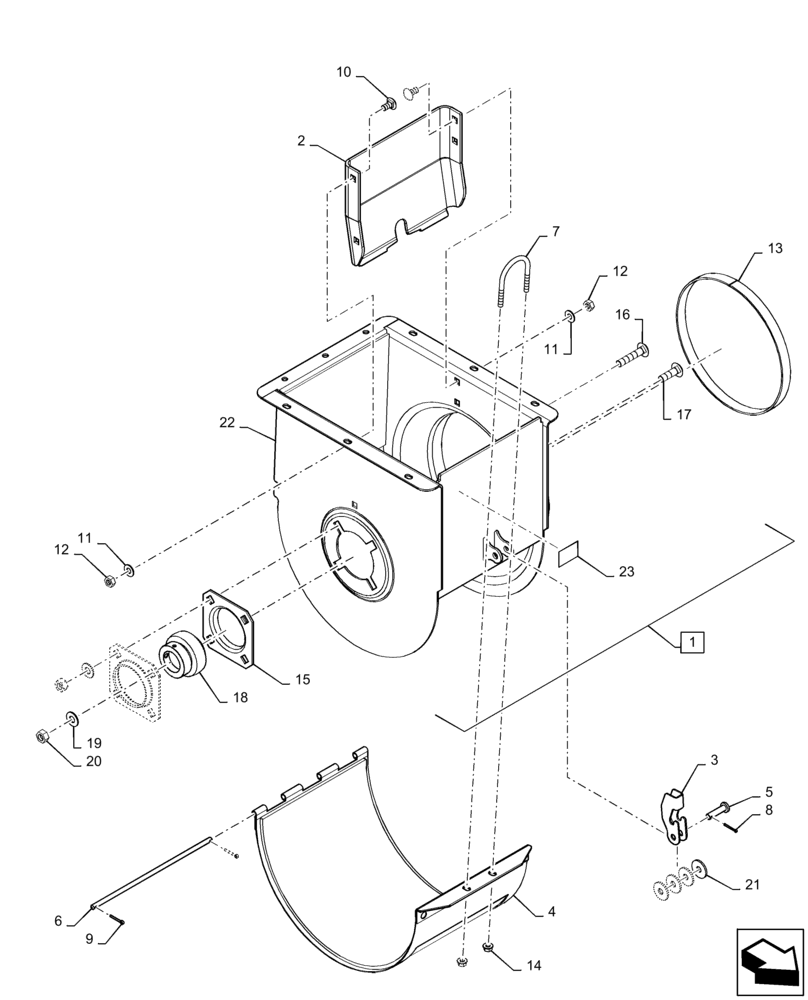 10
2
7
12
13
16
11
17
22
11
12
23
1
15
18
19
20
3
5
8
21
6
9
4
14