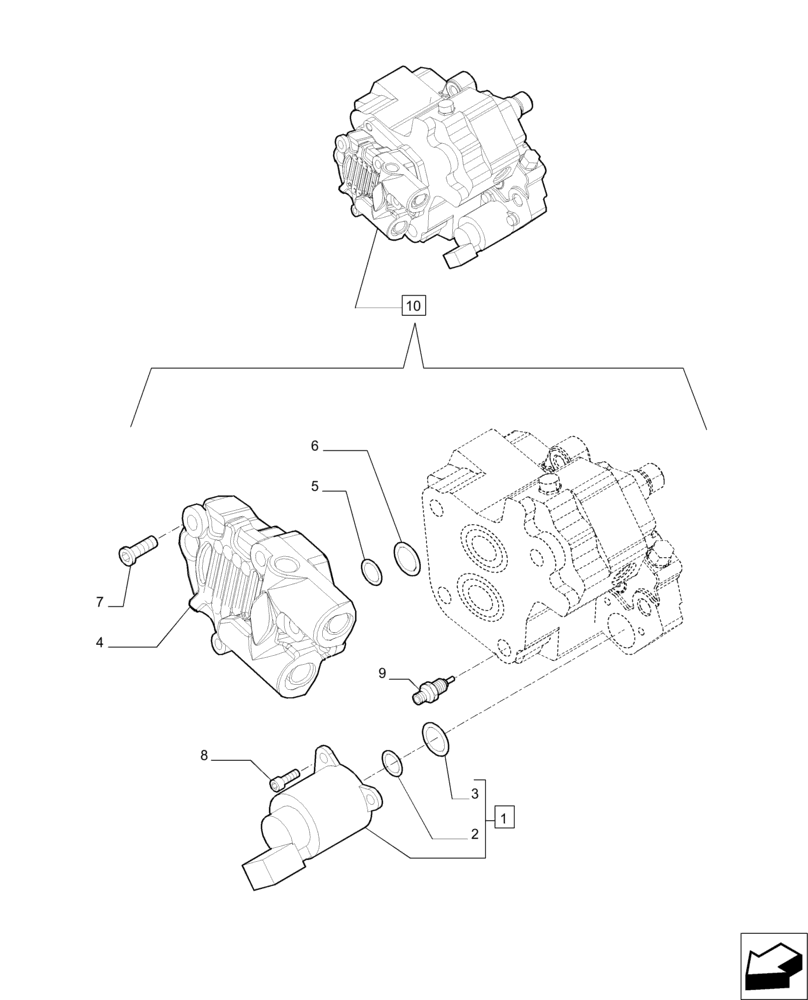 10

6

5

7

4

9

8

3

1

2