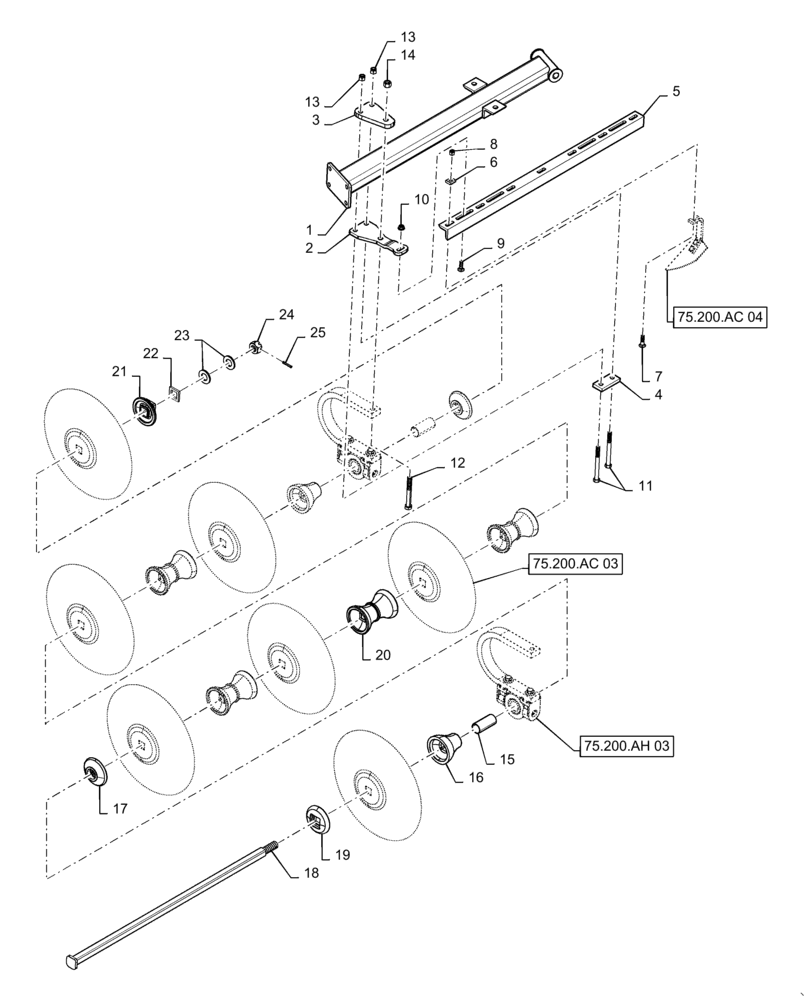 13
14
13
3
5
8
6
1
10
2
9
75.200.AC 04
24
23
25
22
21
7
4
12
11
75.200.AC 03
20
75.200.AH 03
15
16
17
19
18