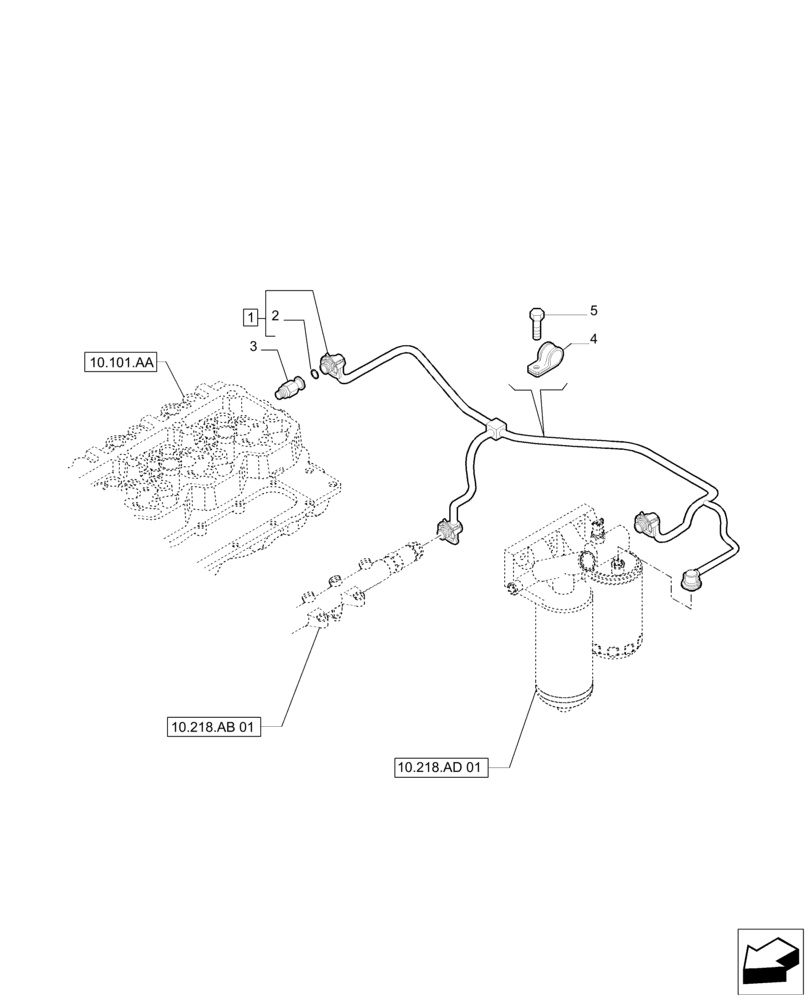 1
2
3
5
4
10.101.AA
10.218.AB 01
10.218.AD 01