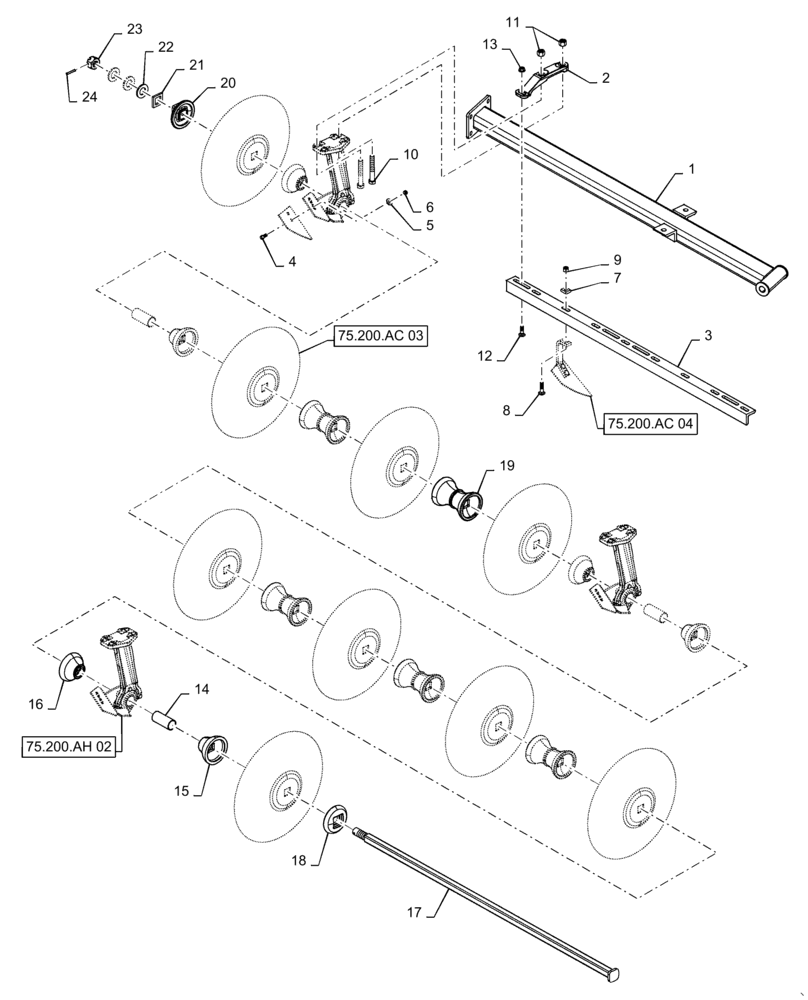 23
22
21
20
24
11
13
2
10
1
6
5
4
9
7
75.200.AC 03
3
12
8
75.200.AC 04
19
16
14
75.200.AH 02
15
18
17