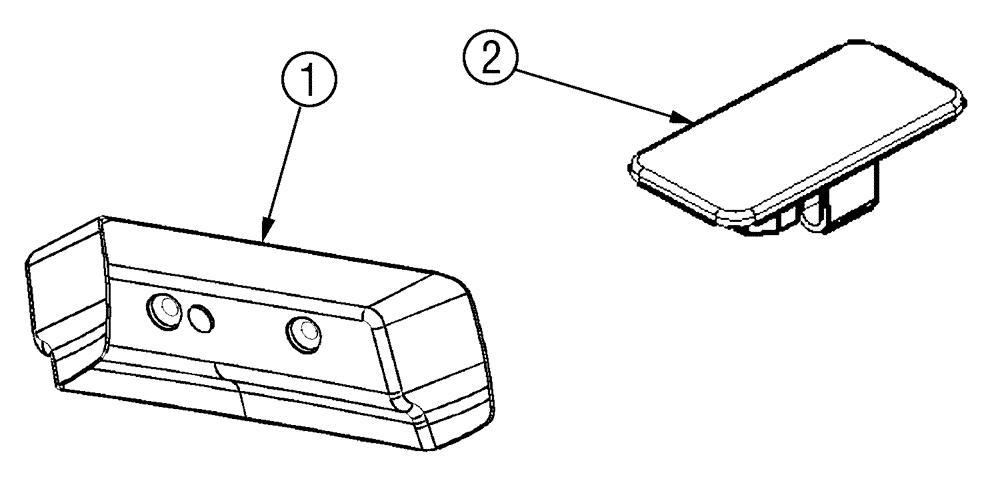 1

2