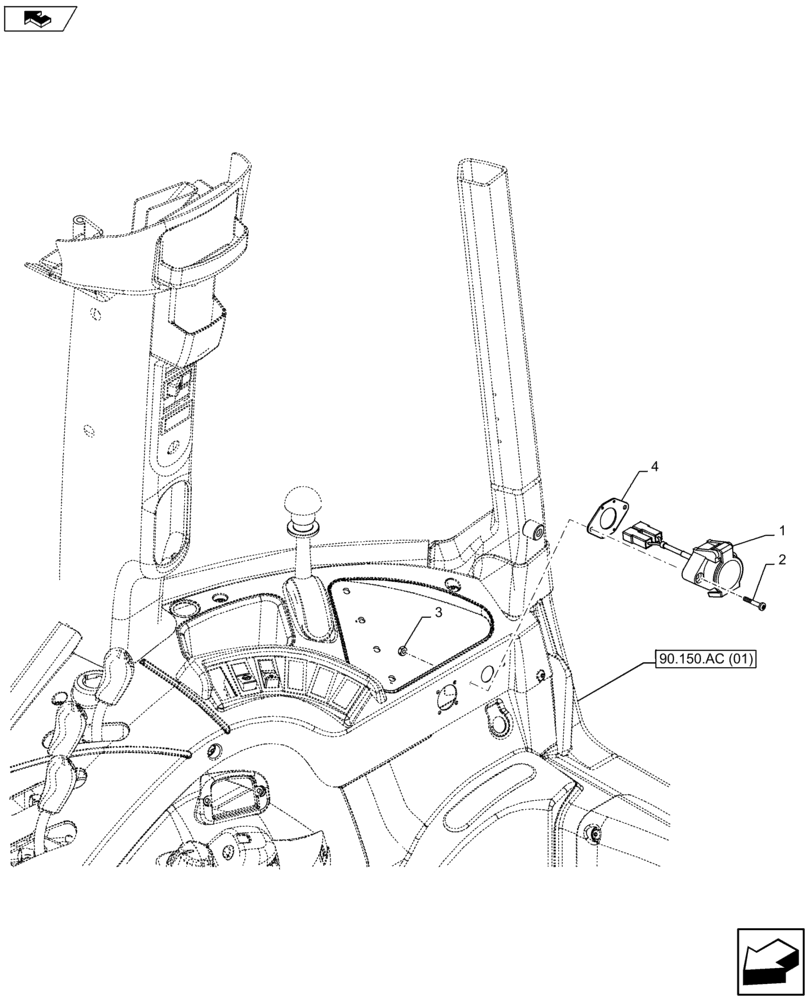 4

1

2

3

90.150.AC (01)