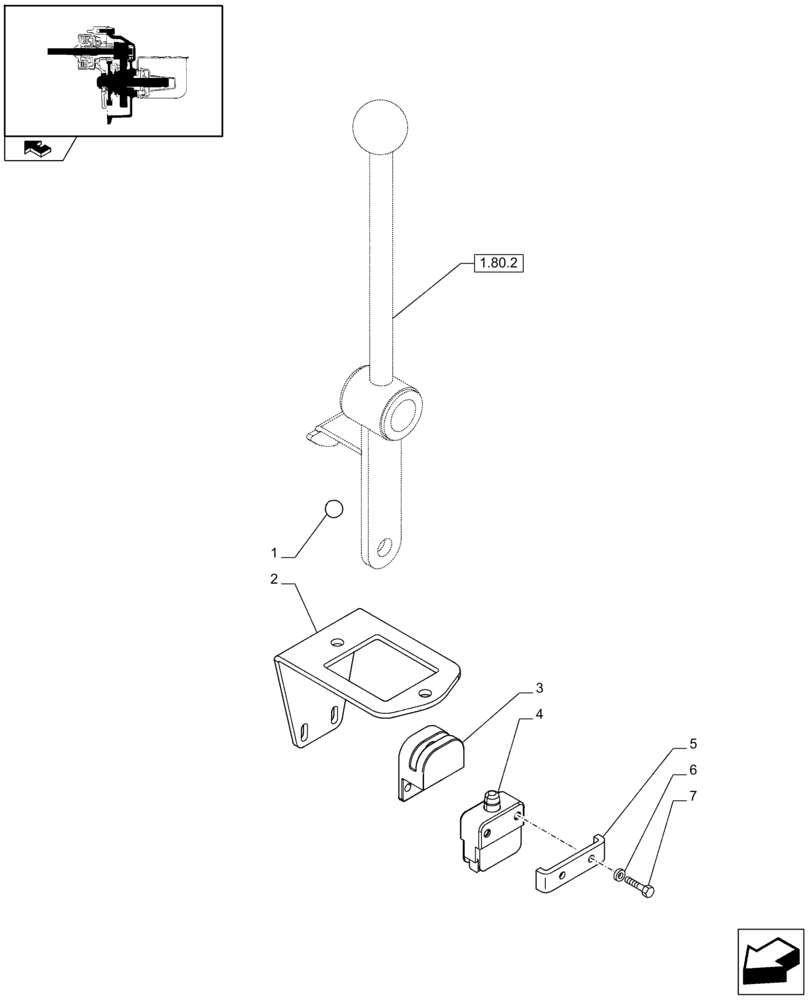 1.80.2

1

2

3

4

5

6

7