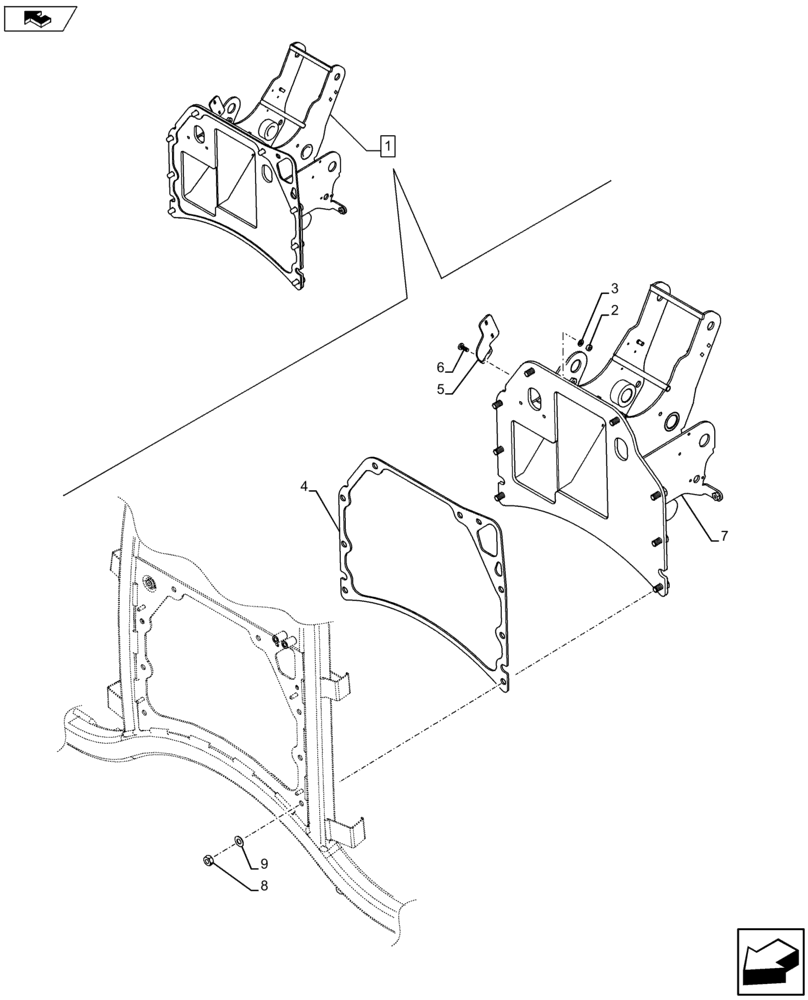 1
3
2
6
5
4
7
9
8