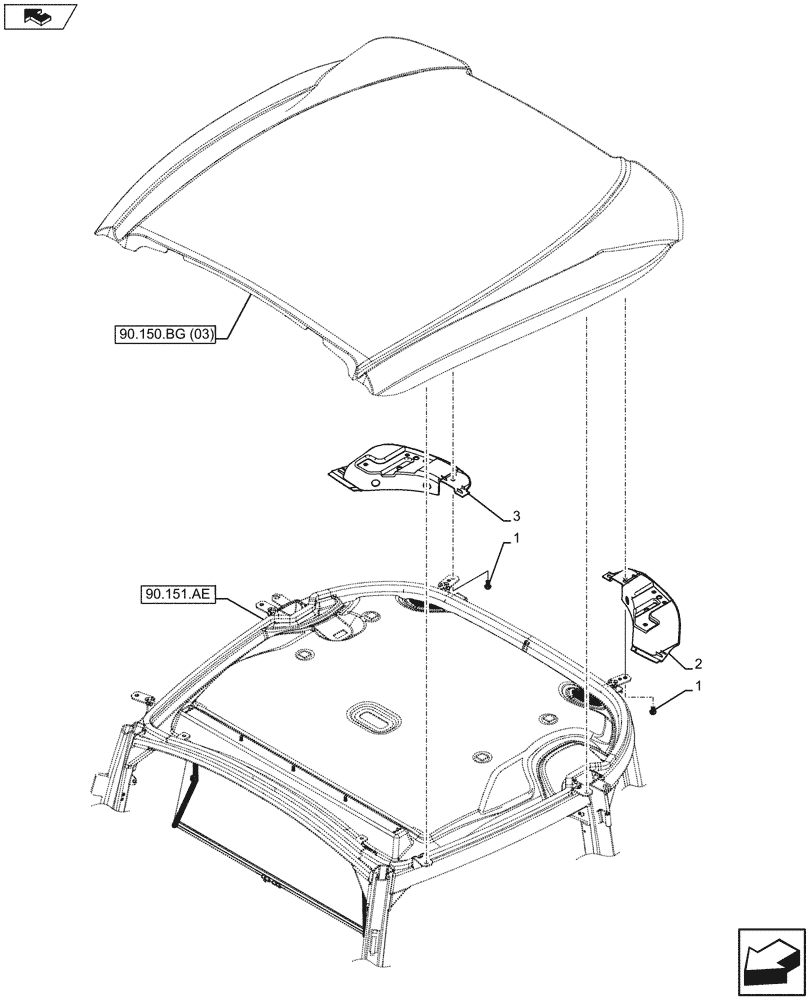 90.150.BG (03)
3
1
90.151.AE
2
1