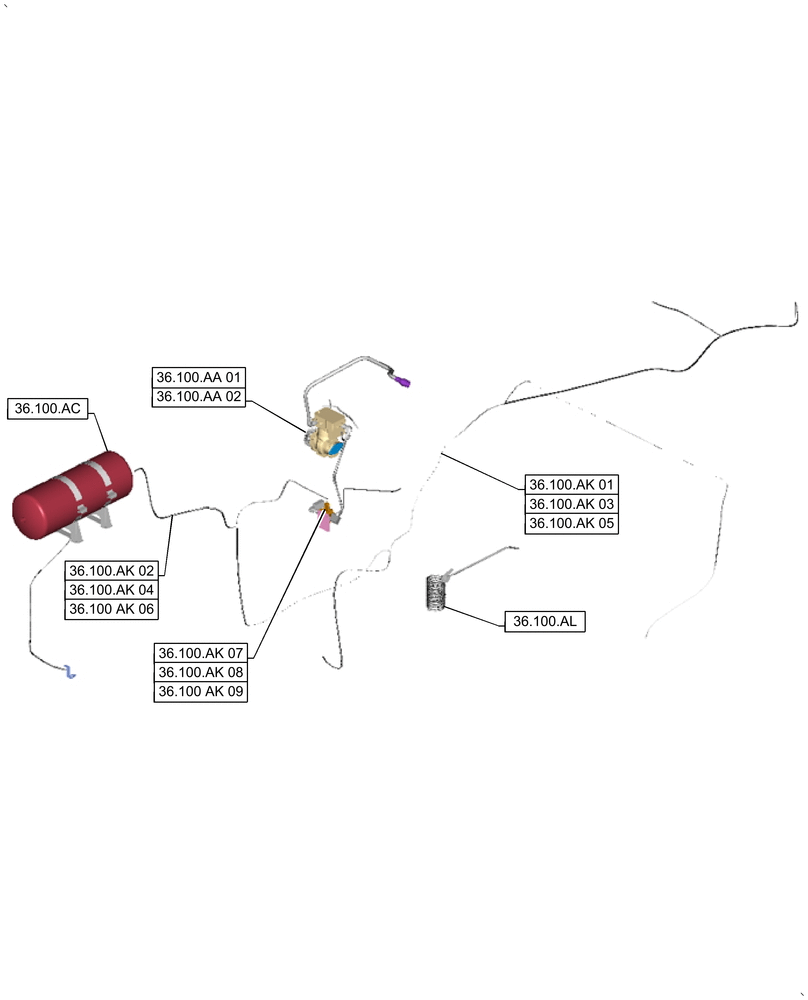 36.100.AA 01
36.100.AA 02

36.100.AC

36.100.AK 01
36.100.AK 03
36.100.AK 05

36.100.AK 02
36.100.AK 04
36.100 AK 06

36.100.AL

36.100.AK 07
36.100.AK 08
36.100 AK 09