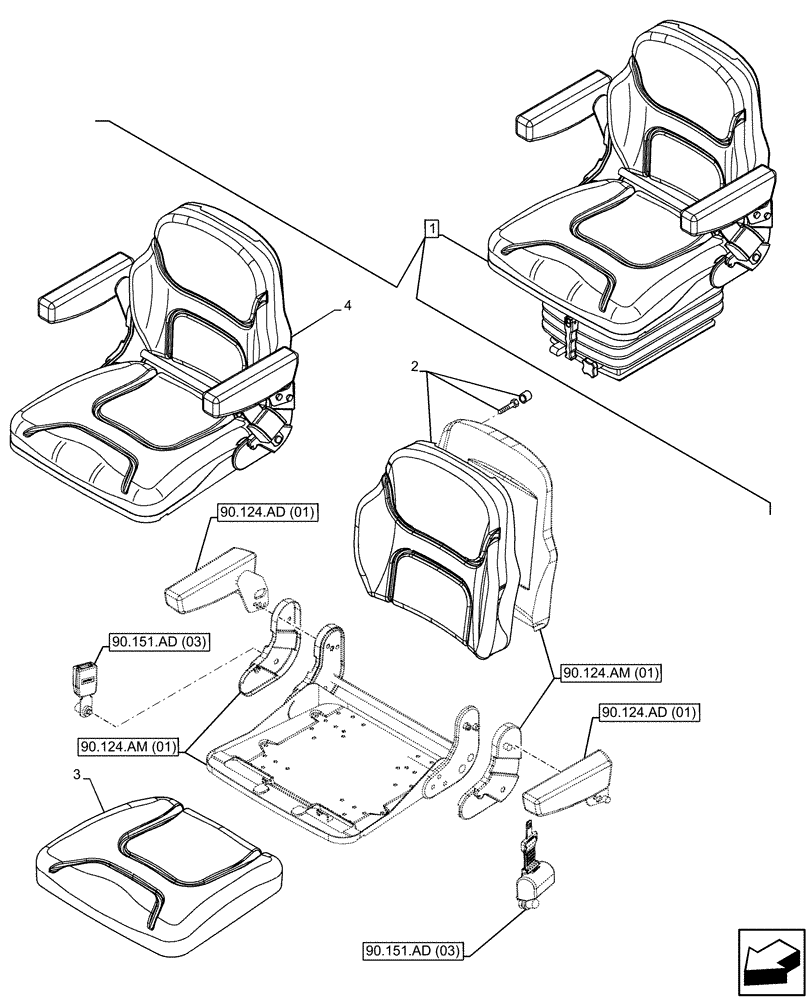 1
4
2
90.124.AD (01)
90.151.AD (03)
90.124.AM (01)
90.124.AD (01)
90.124.AM (01)
3
90.151.AD (03)