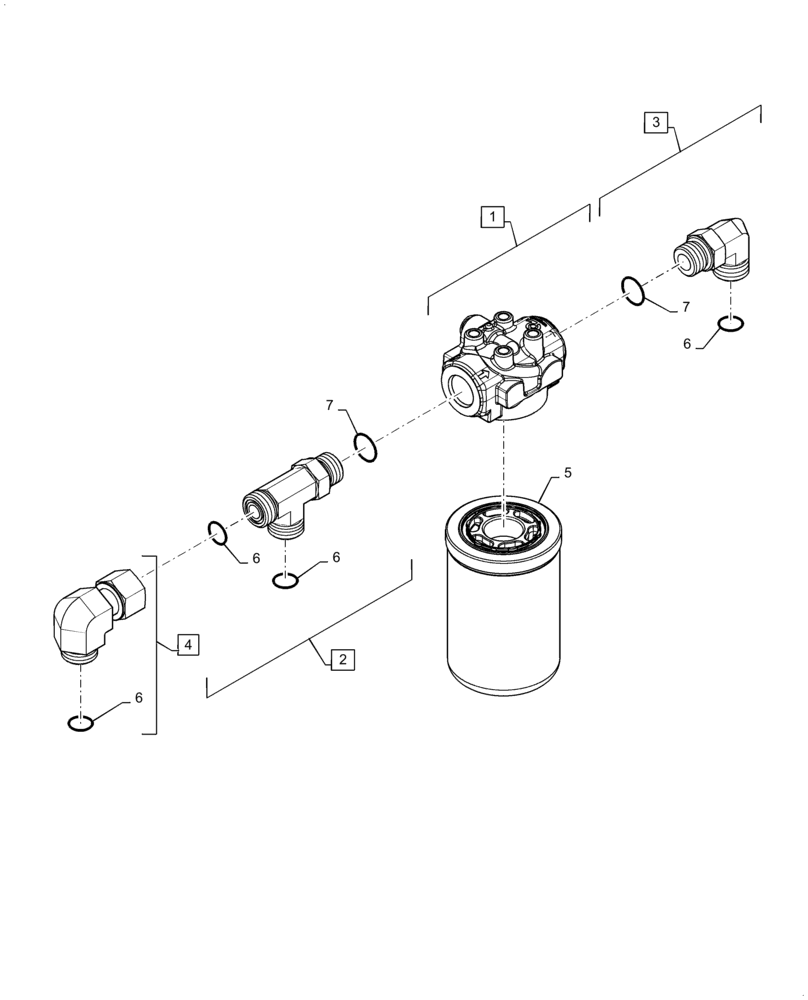 3
1
7
6
7
5
6
6
4
2
6