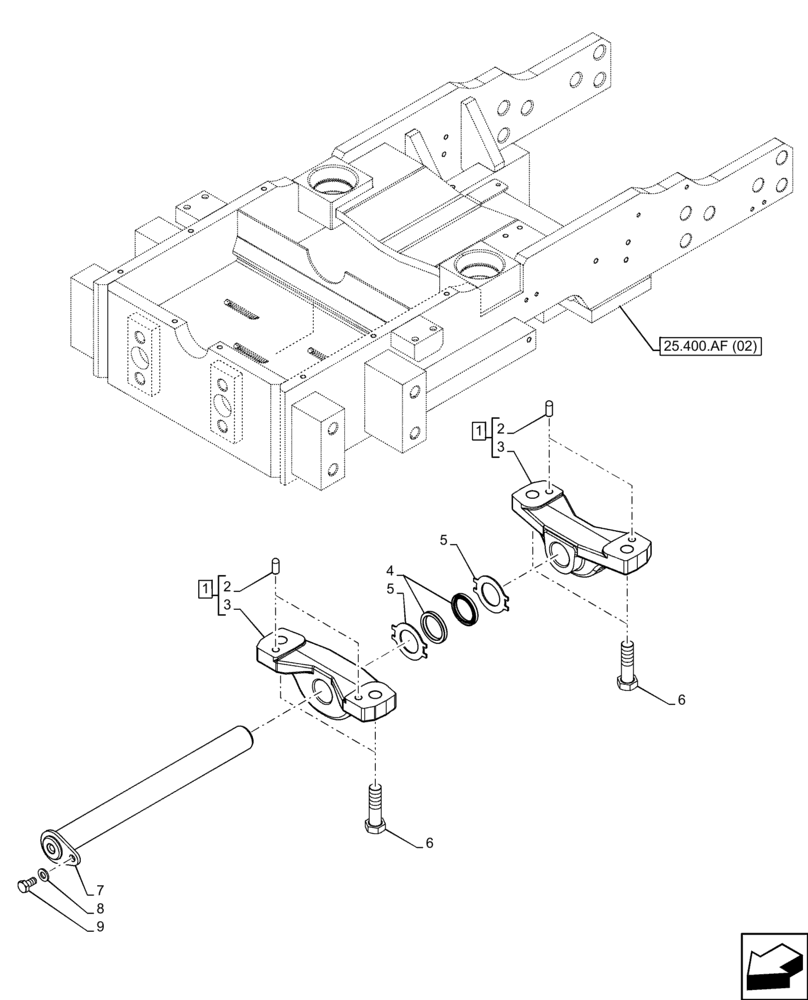 25.400.AF (02)

1
2
3

5

4
5

1
2
3

6

6

7
8
9