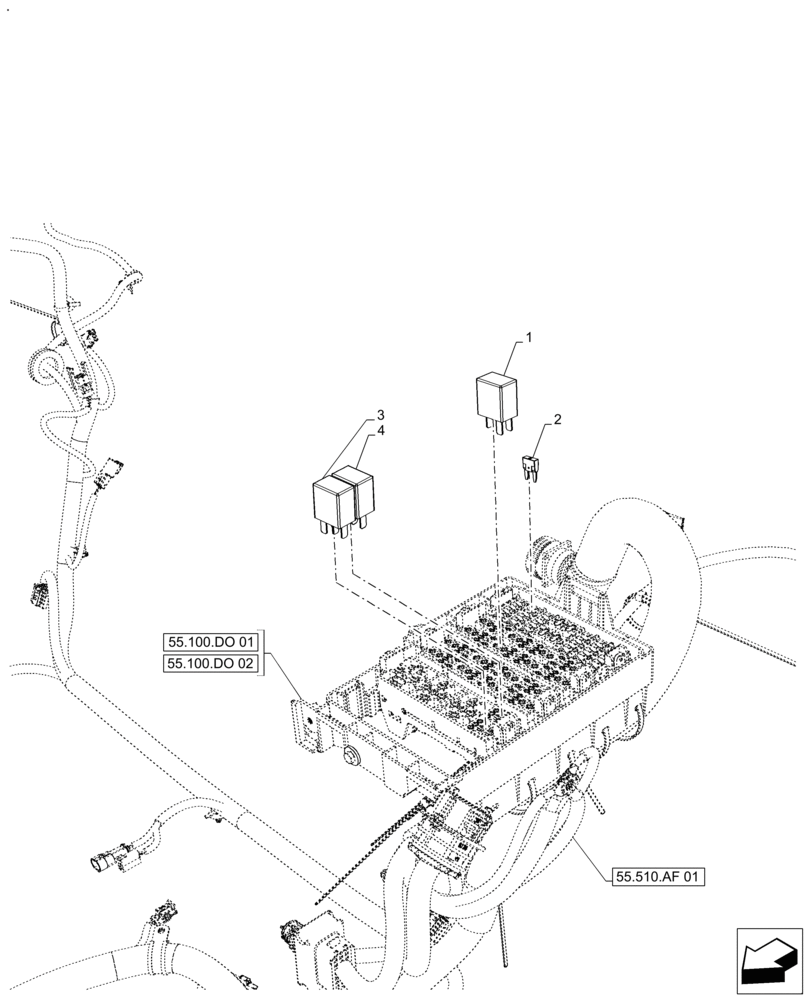 1
2
3
4
55.100.DO 01
55.100.DO 02
55.510.AF 01