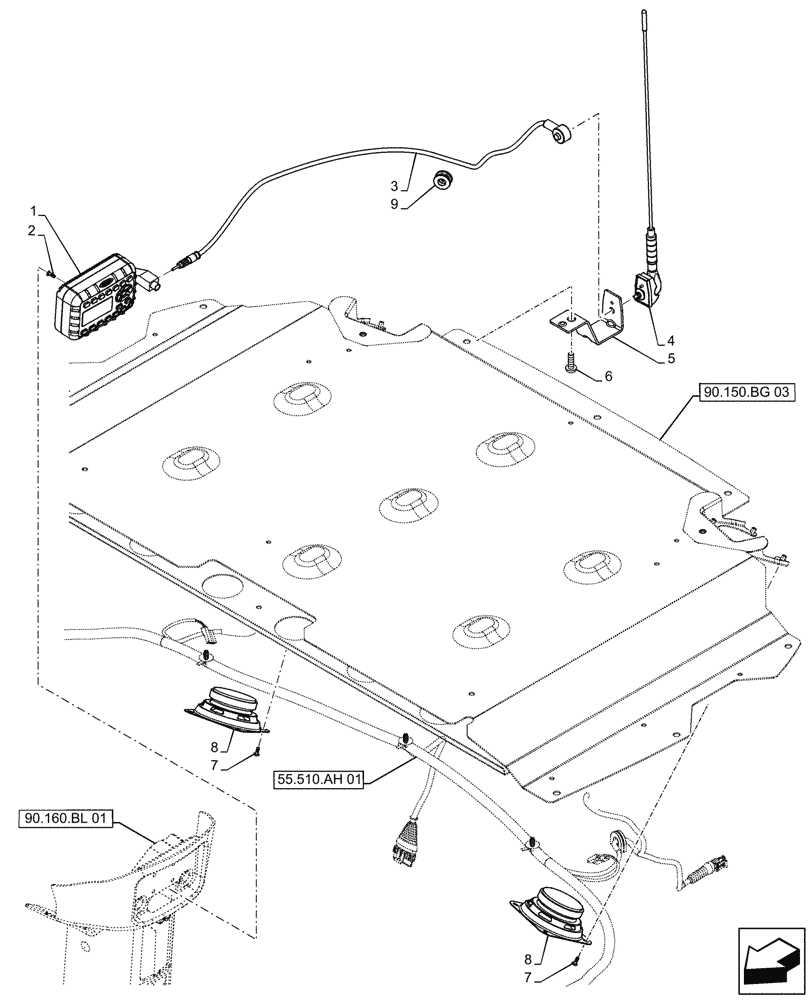 1
2
3
9
4
5
6
90.150.BG 03
8
7
55.510.AH 01
90.160.BL 01
8
7