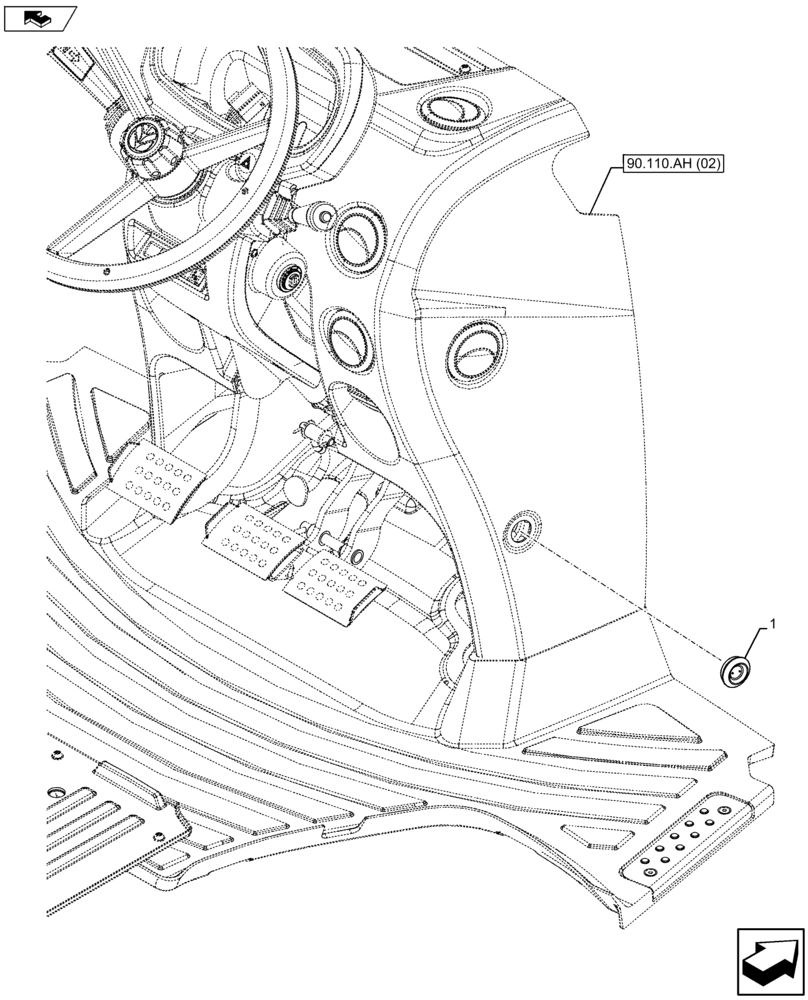 90.110.AH (02)

1