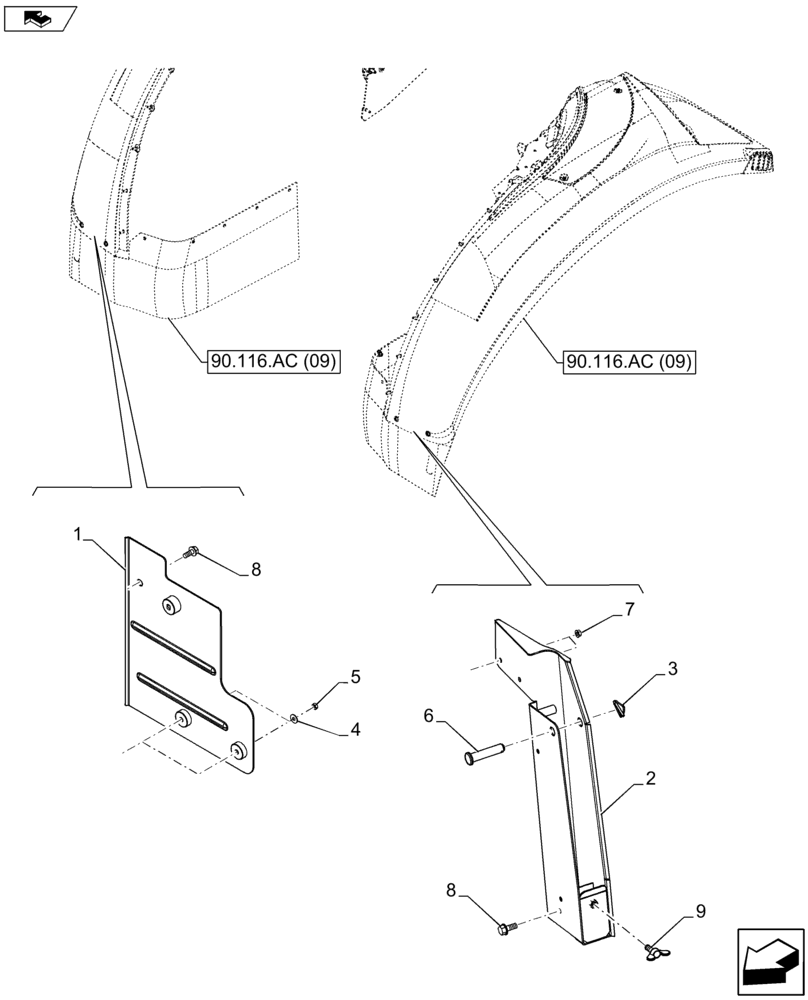 90.116.AC (09)

90.116.AC (09)

1

8

5

4

7

3

6

2

8

9