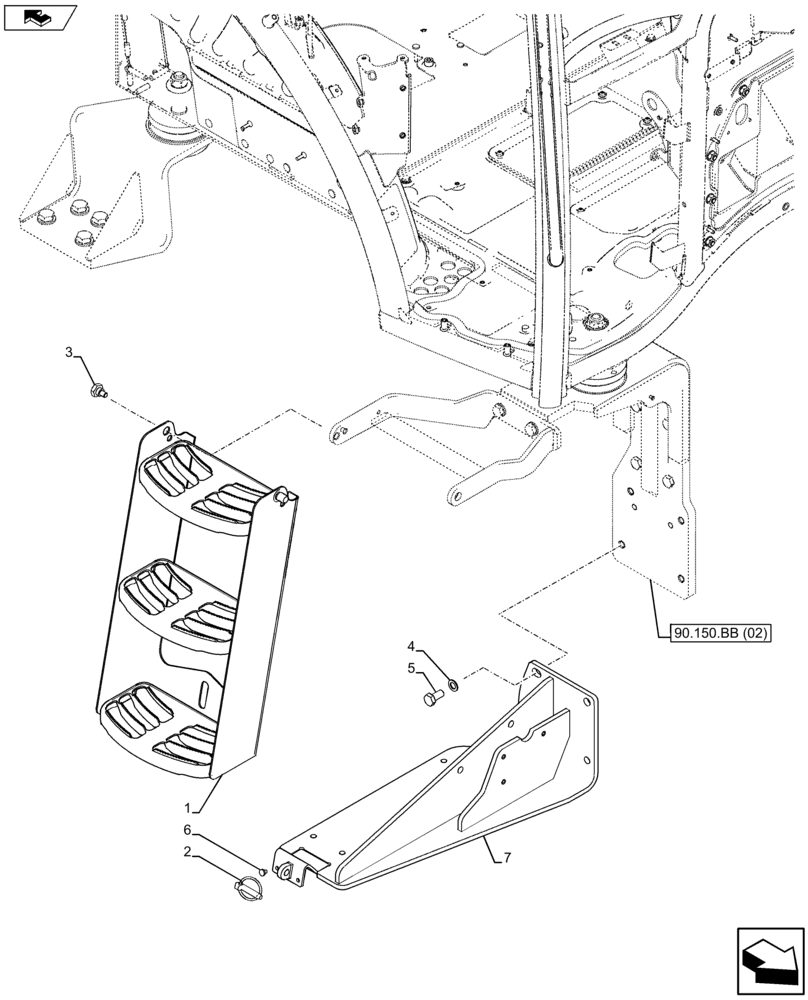 3

90.150.BB (02)

4

5

1

6

2

7