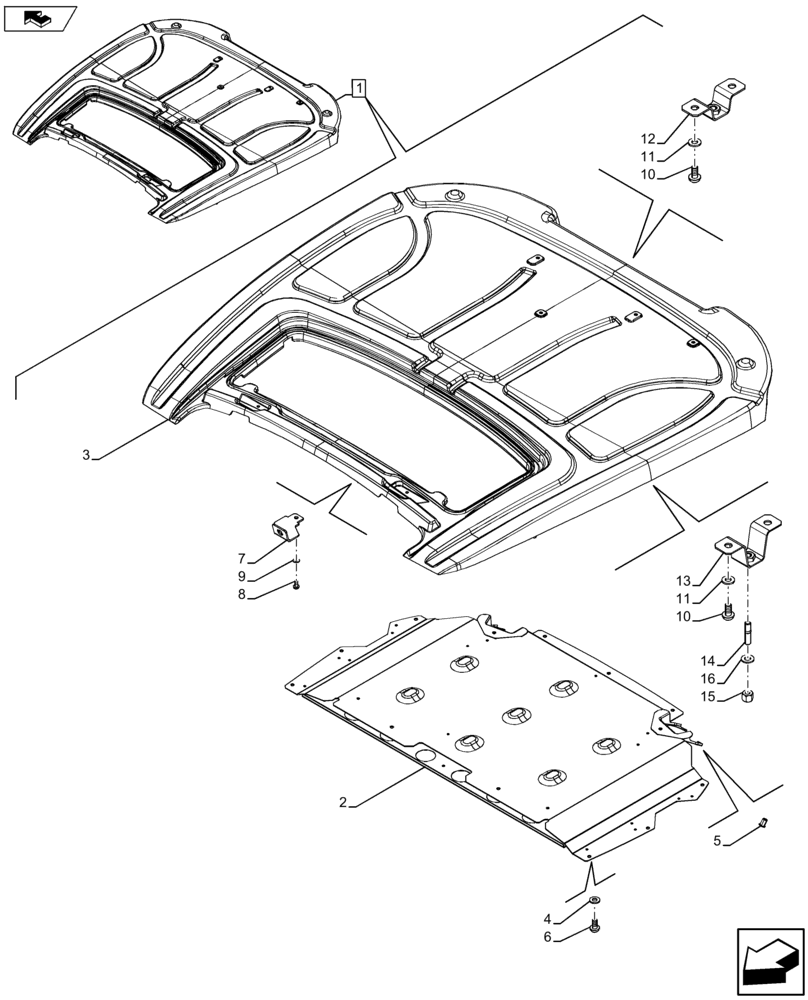 1
12
11
10
3
7
9
8
13
11
10
14
16
15
2
5
4
6