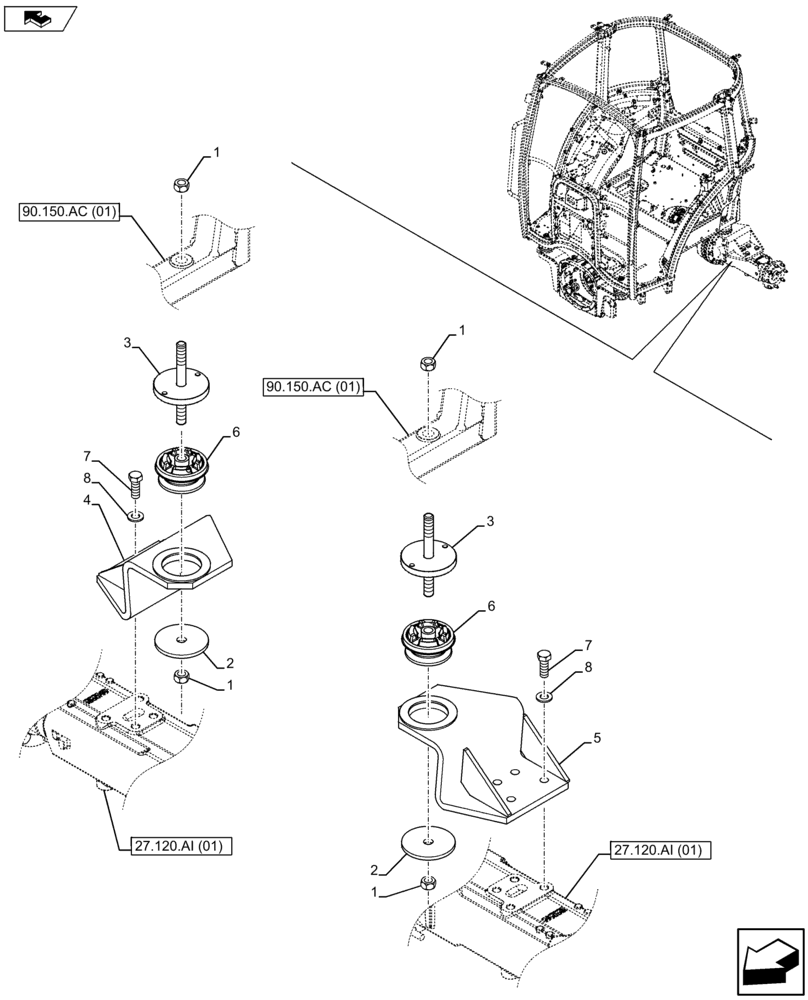 1
90.150.AC (01)
3
6
7
8
4
2
1
27.120.AI (01)
1
90.150.AC (01)
3
6
7
8
5
2
1
27.120.AI (01)