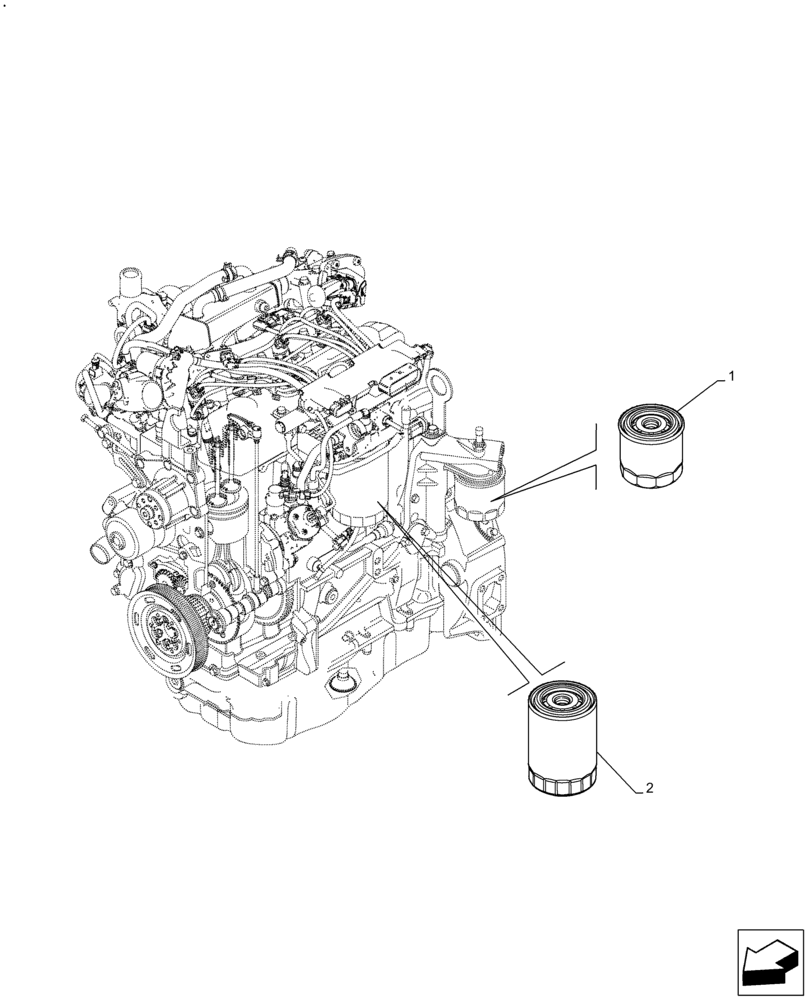 1

2