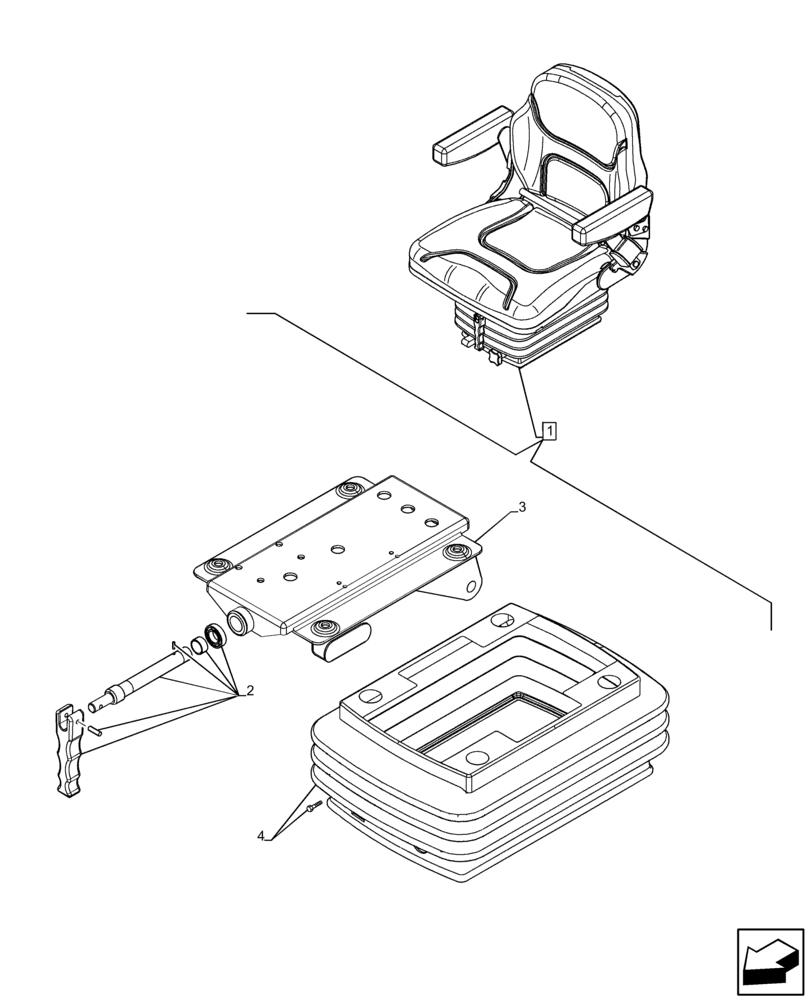 1
3
2
4