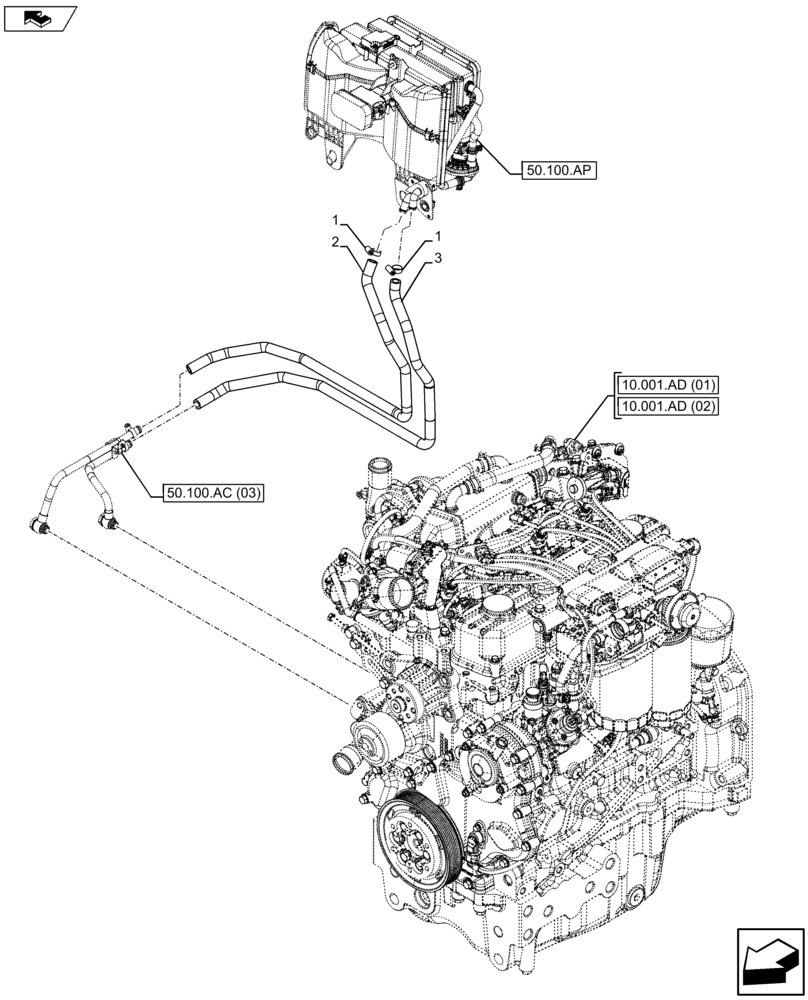 50.100.AP

1
2
1
3

10.001.AD (01)
10.001.AD (02)

50.100.AC (03)