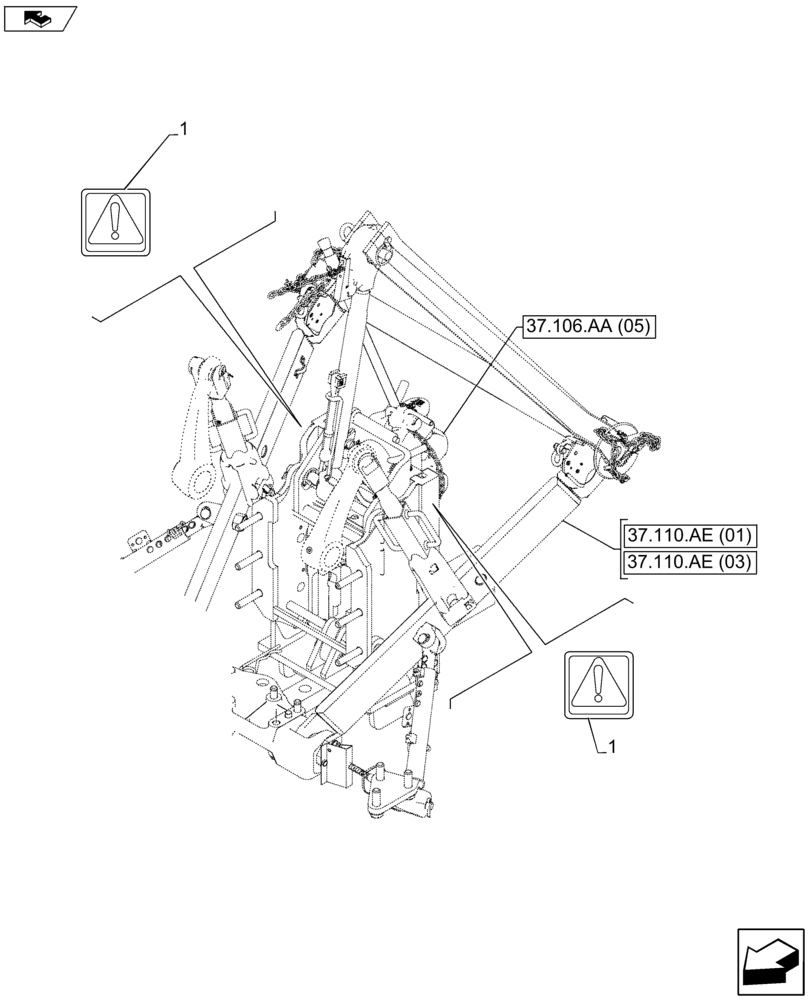 1

37.106.AA (05)

37.110.AE (01)

37.110.AE (03)

1