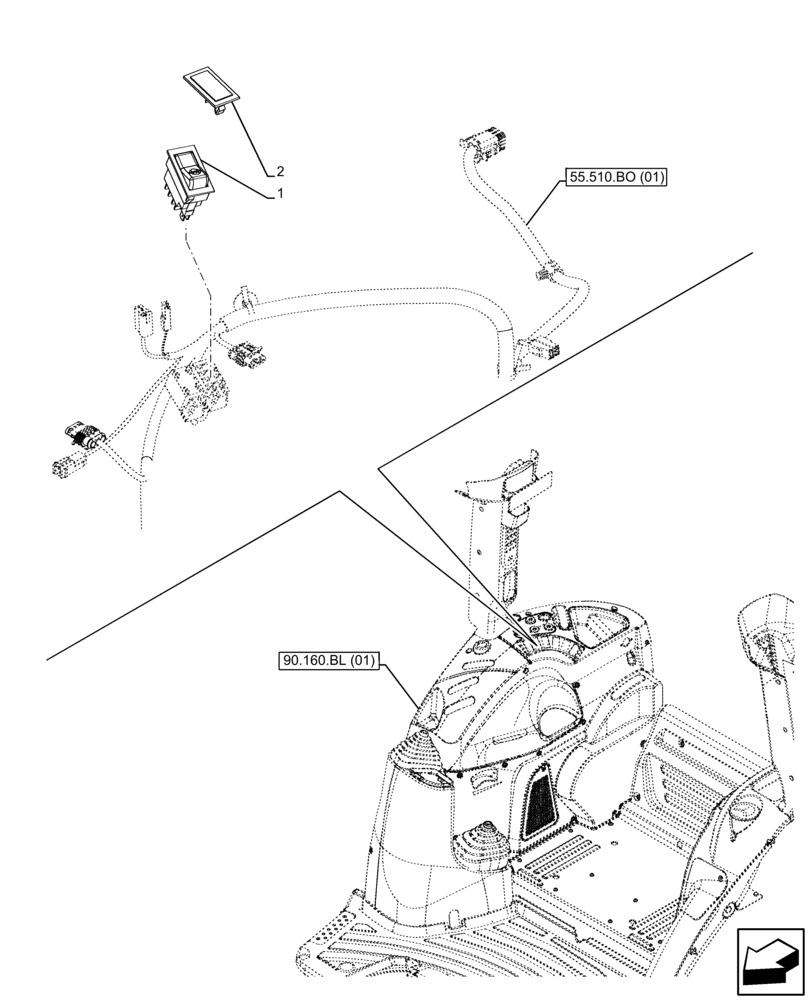 2
1
55.510.BO (01)
90.160.BL (01)