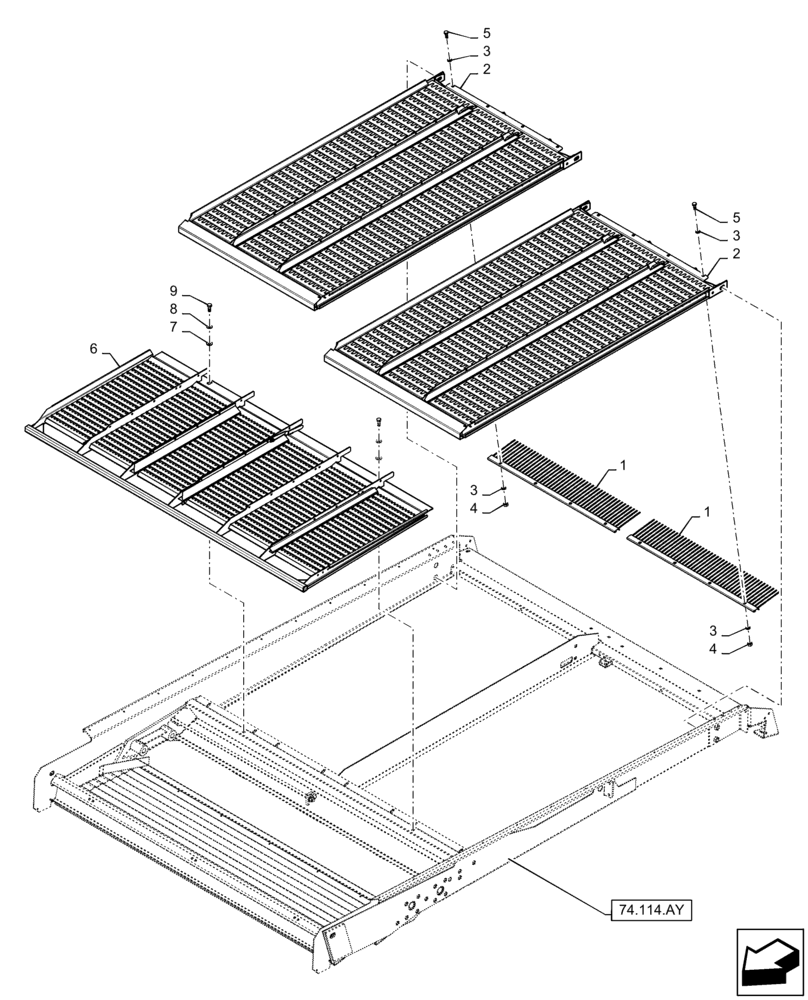 5
3
2
5
3
2
9
8
7
6
1
3
4
1
3
4
74.114.AY