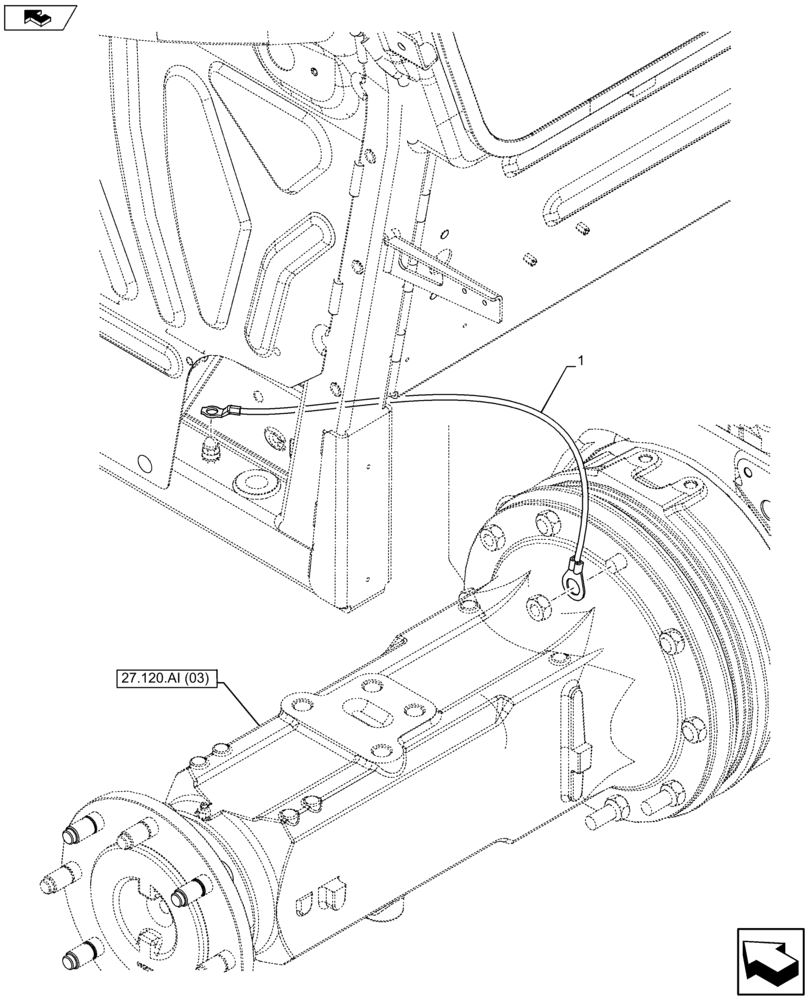 1

27.120.AI (03)