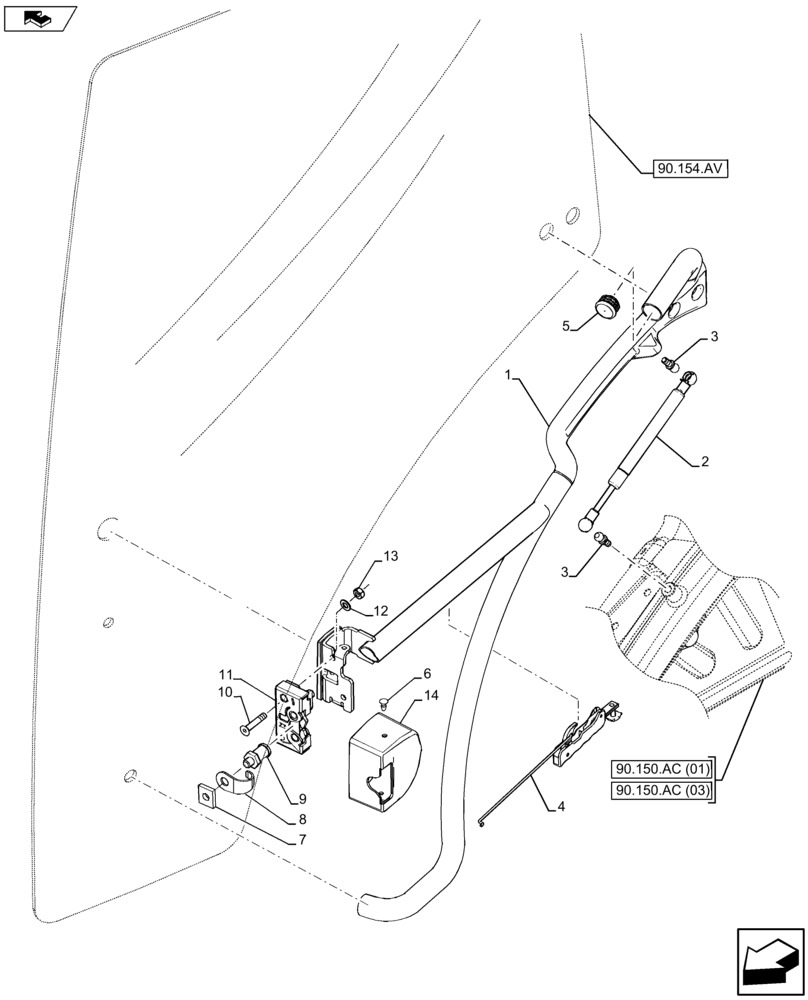 90.154.AV
5
3
1
2
3
13
12
11
10
6
14
9
8
7
4
90.150.AC (01)
90.150.AC (03)