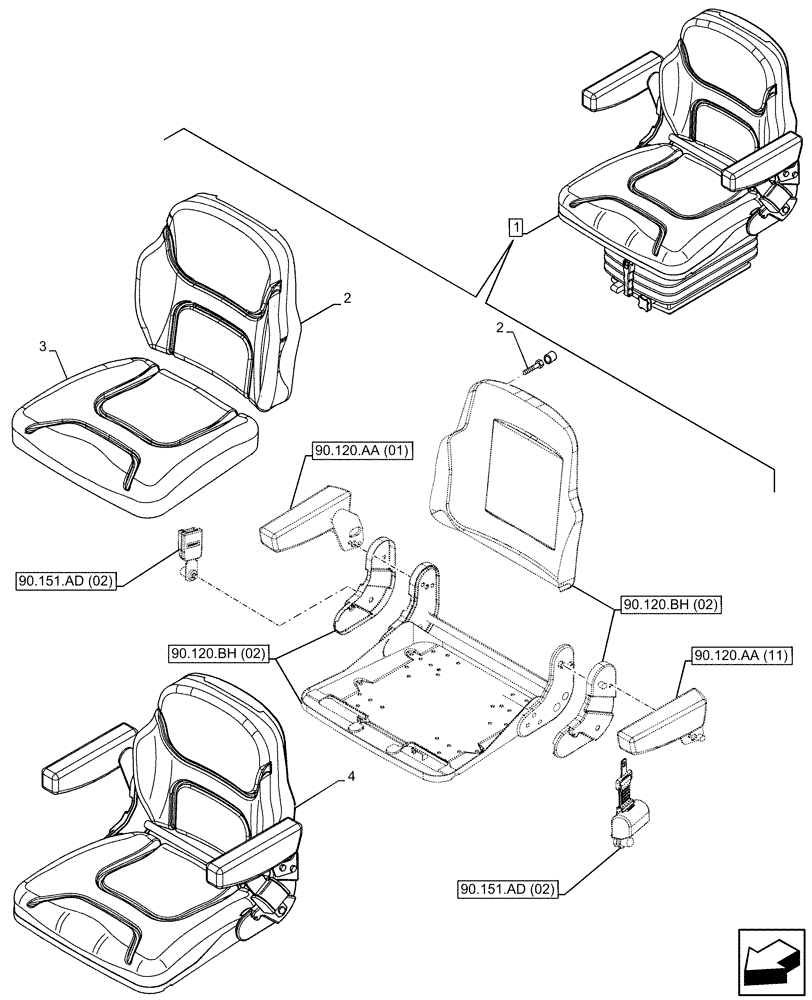 1
2
3
2
90.120.AA (01)
90.151.AD (02)
90.120.BH (02)
90.120.BH (02)
90.120.AA (11)
4
90.151.AD (02)